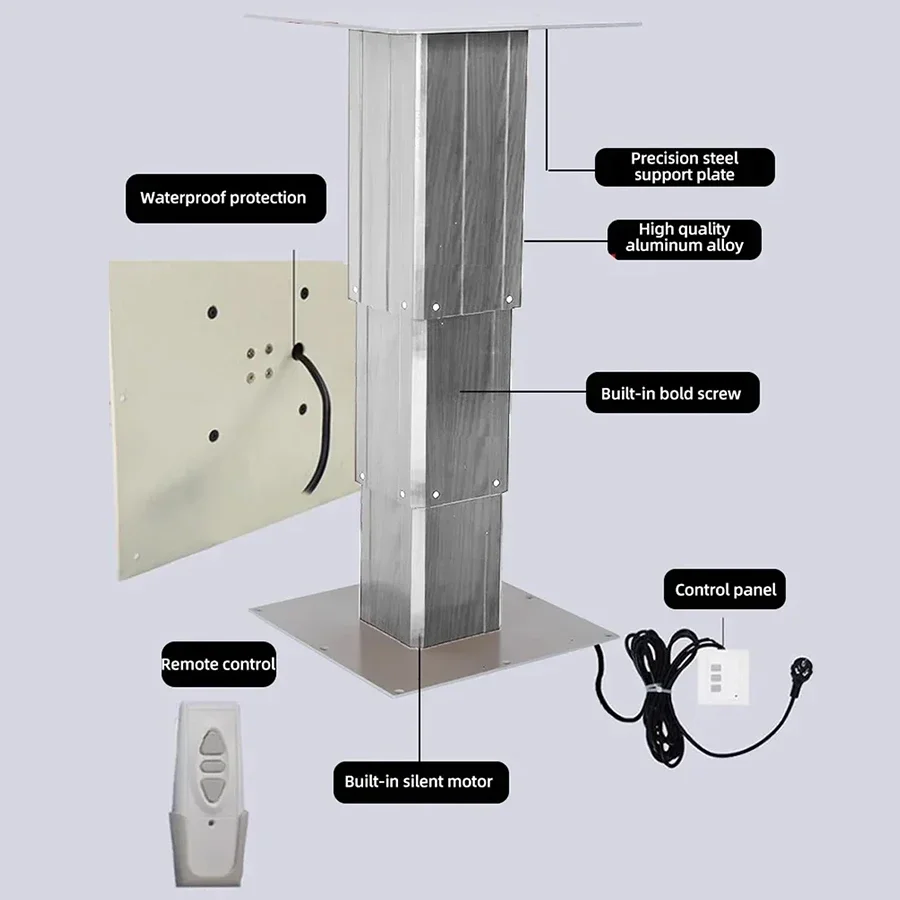 Precision steel support plate

Waterproof protection

High quality aluminum alloy

Built-in bold screw

Control panel

Remote control

Built-in silent motor