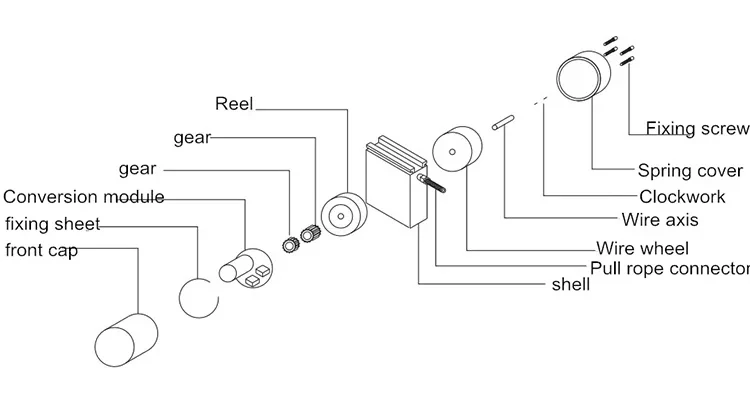 Reel
gear
gear
Conversion module
fixing sheet
front cap
Fixing screw
Spring cover
Clockwork
Wire axis
Wire wheel
Pull rope connector
shell