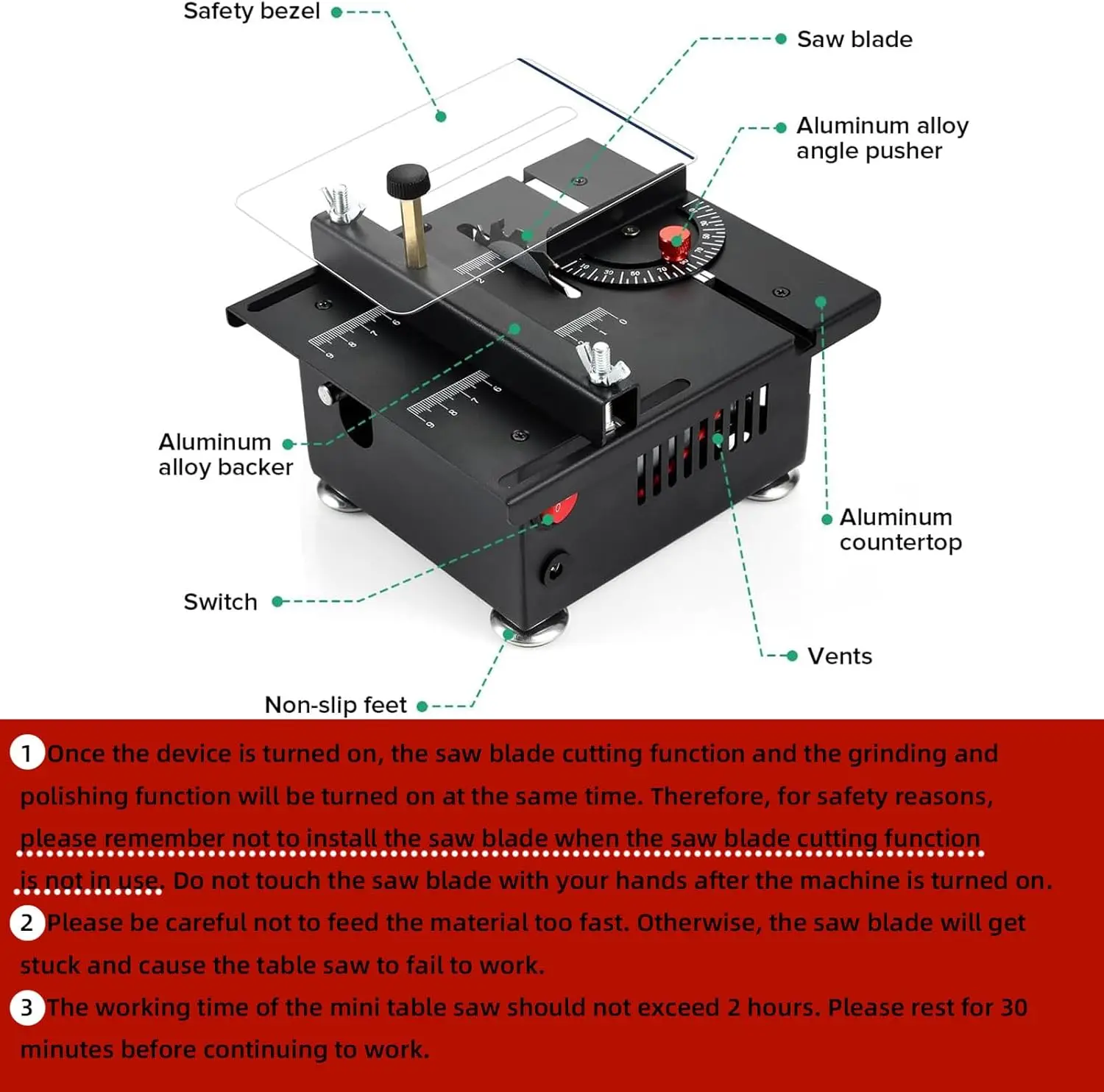 Safety bezel

Saw blade

Aluminum alloy angle pusher

Aluminum alloy backer

Aluminum countertop

Switch

Vents

Non-slip feet

1 Once the device is turned on, the saw blade cutting function and the grinding and polishing function will be turned on at the same time. Therefore, for safety reasons, please remember not to install the saw blade when the saw blade cutting function is not in use. Do not touch the saw blade with your hands after the machine is turned on.

2 Please be careful not to feed the material too fast. Otherwise, the saw blade will get stuck and cause the table saw to fail to work.

3 The working time of the mini table saw should not exceed 2 hours. Please rest for 30 minutes before continuing to work.