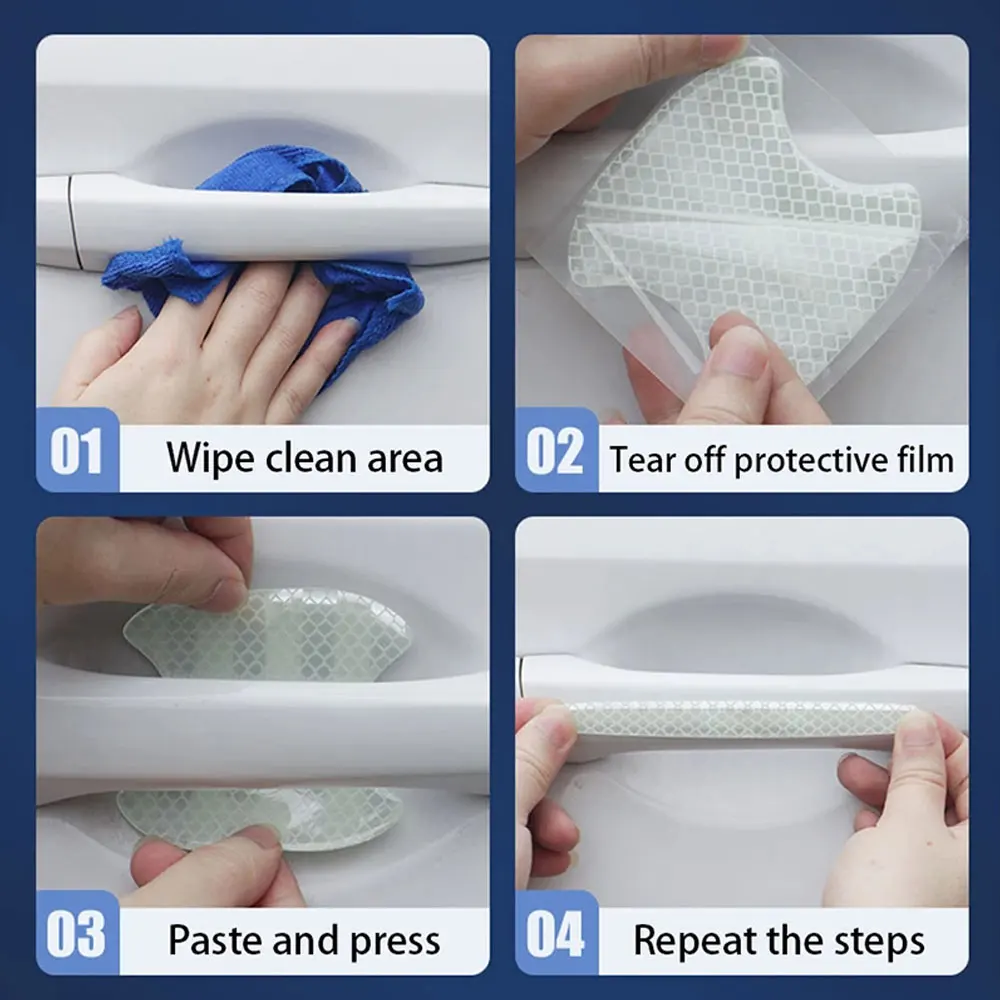 01 Wipe clean area

02 Tear off protective film

03 Paste and press

04 Repeat the steps