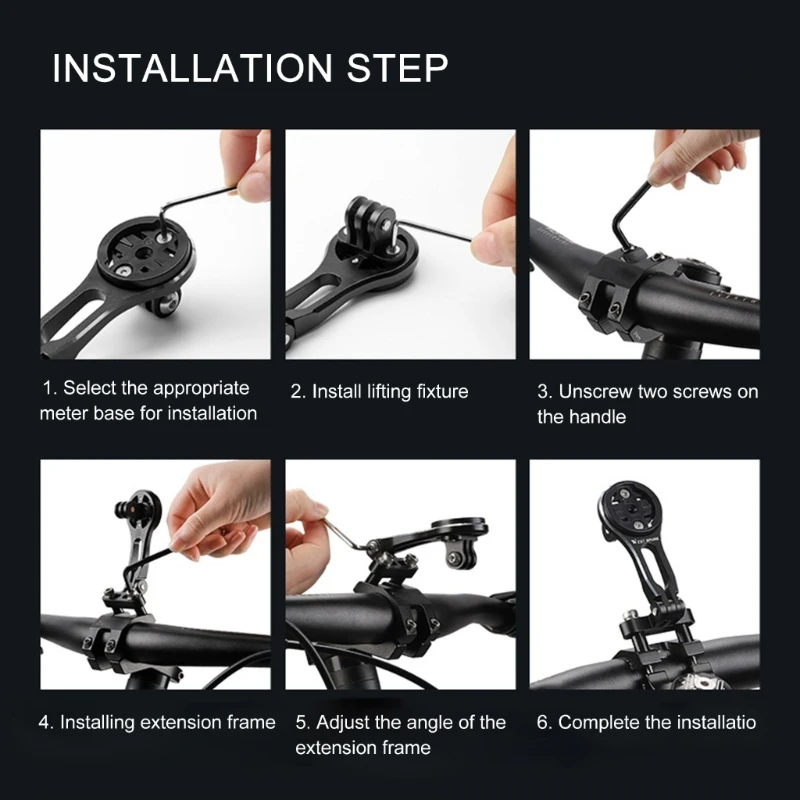 INSTALLATION STEP

1. Select the appropriate meter base for installation

2. Install lifting fixture

3. Unscrew two screws on the handle

4. Installing extension frame

5. Adjust the angle of the extension frame

6. Complete the installatio