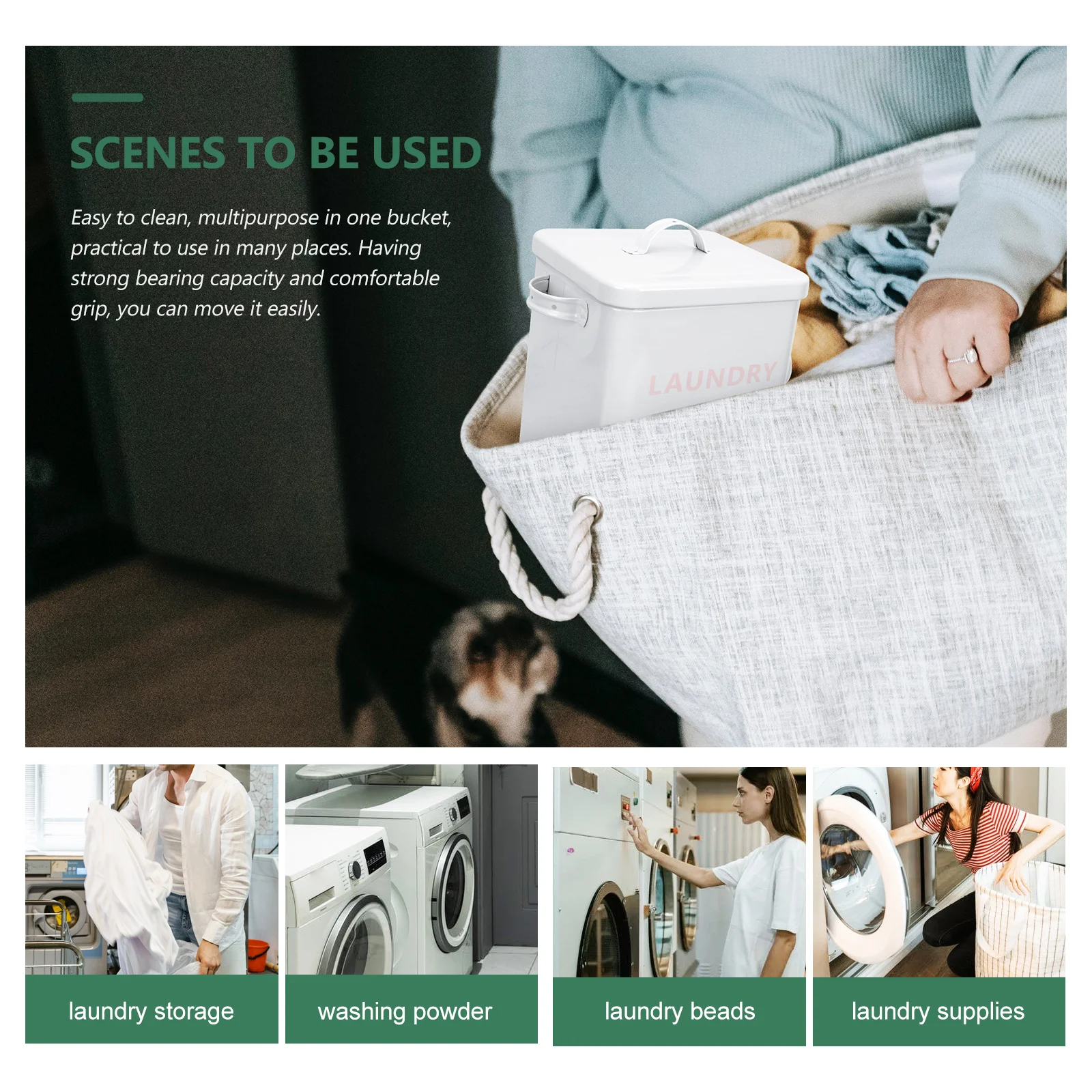 SCENES TO BE USED

Easy to clean, multipurpose in one bucket, practical to use in many places. Having strong bearing capacity and comfortable grip, you can move it easily.

LAUNDRY

laundry storage

washing powder

laundry beads

laundry supplies