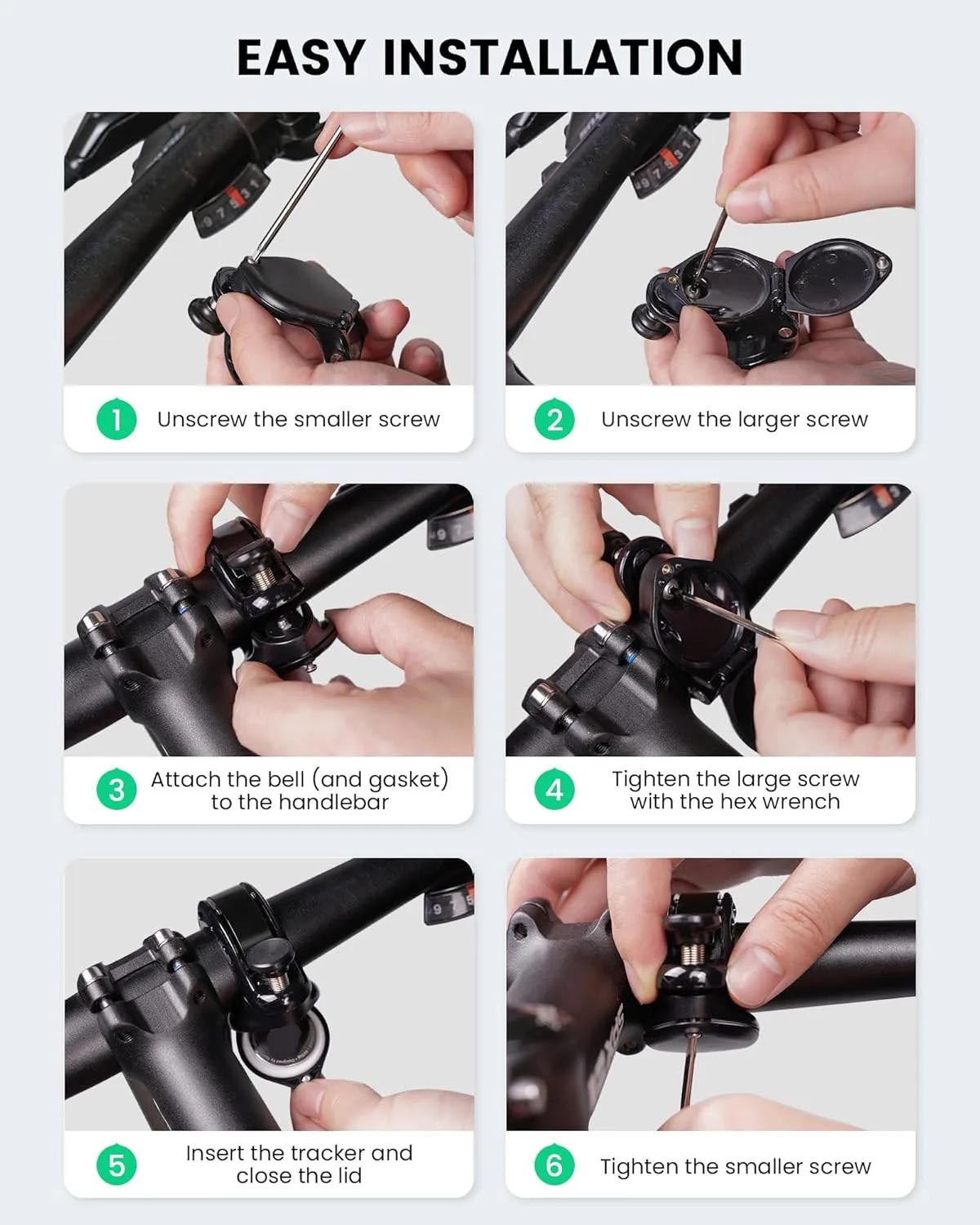 EASY INSTALLATION

1 Unscrew the smaller screw

2 Unscrew the larger screw

3 Attach the bell (and gasket) to the handlebar

4 Tighten the large screw with the hex wrench

5 Insert the tracker and close the lid

6 Tighten the smaller screw