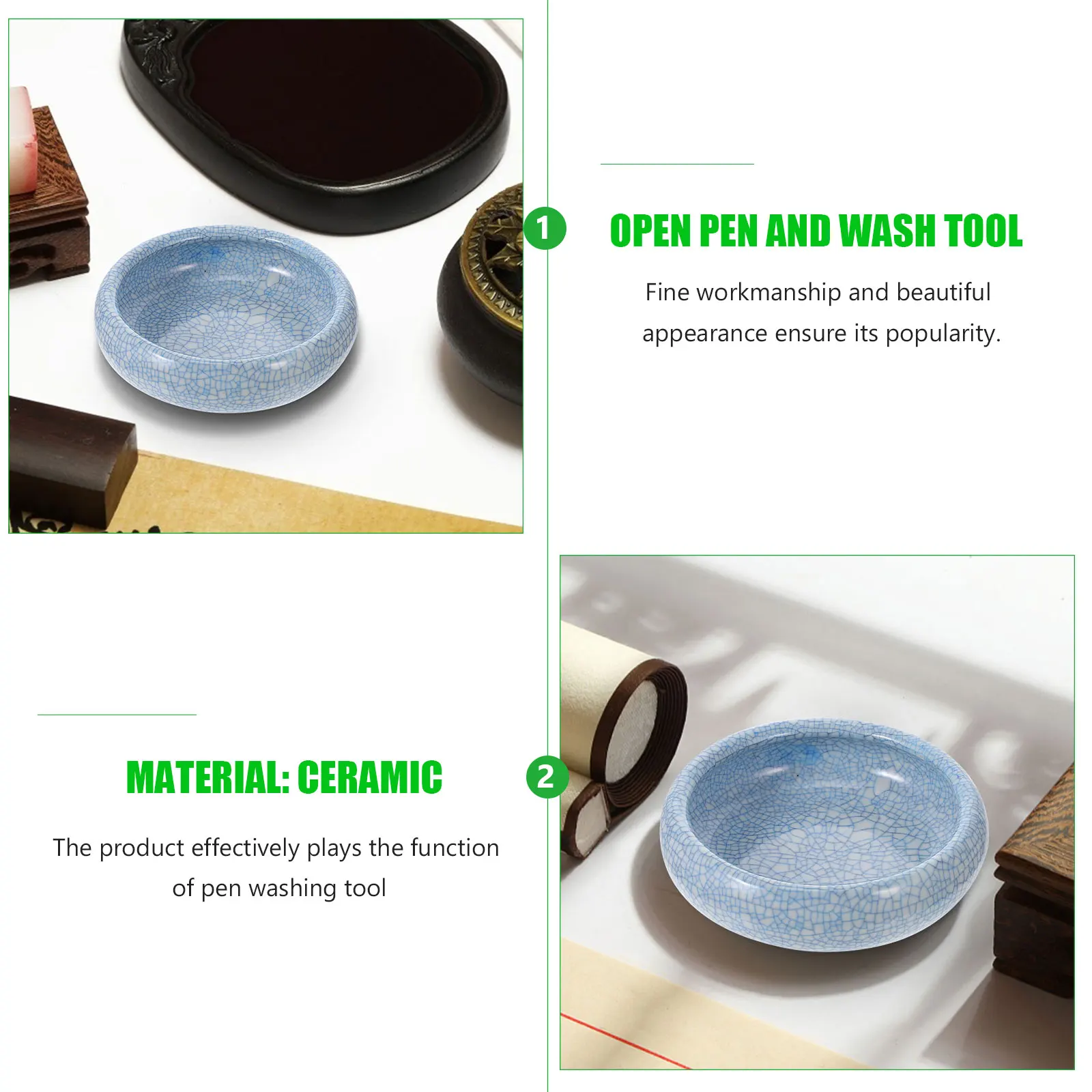 1

OPEN PEN AND WASH TOOL

Fine workmanship and beautiful appearance ensure its popularity.

MATERIAL: CERAMIC

The product effectively plays the function of pen washing tool

2