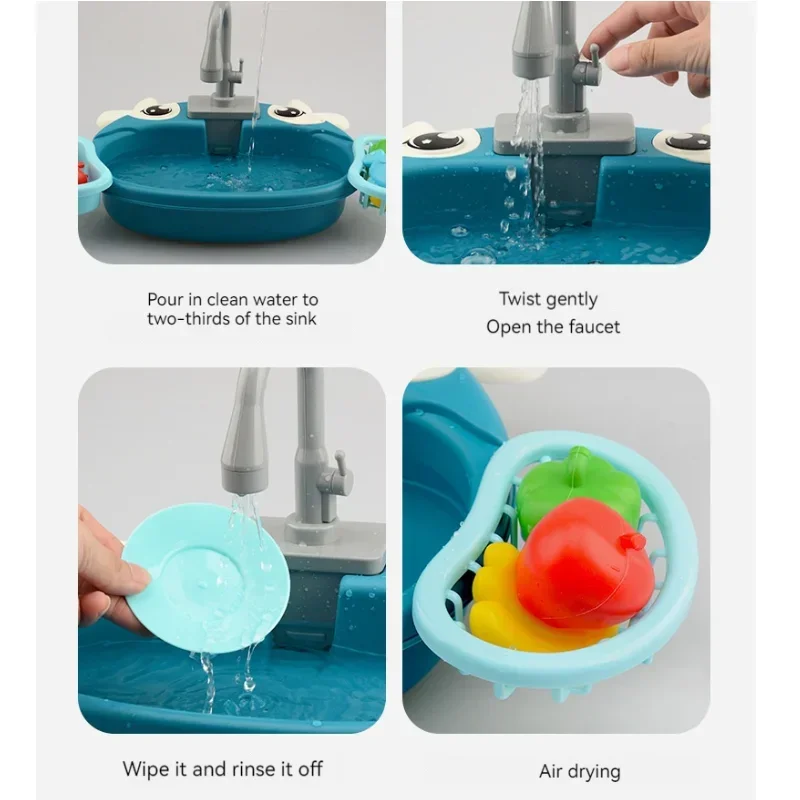 Pour in clean water to two-thirds of the sink

Twist gently
Open the faucet

Wipe it and rinse it off

Air drying