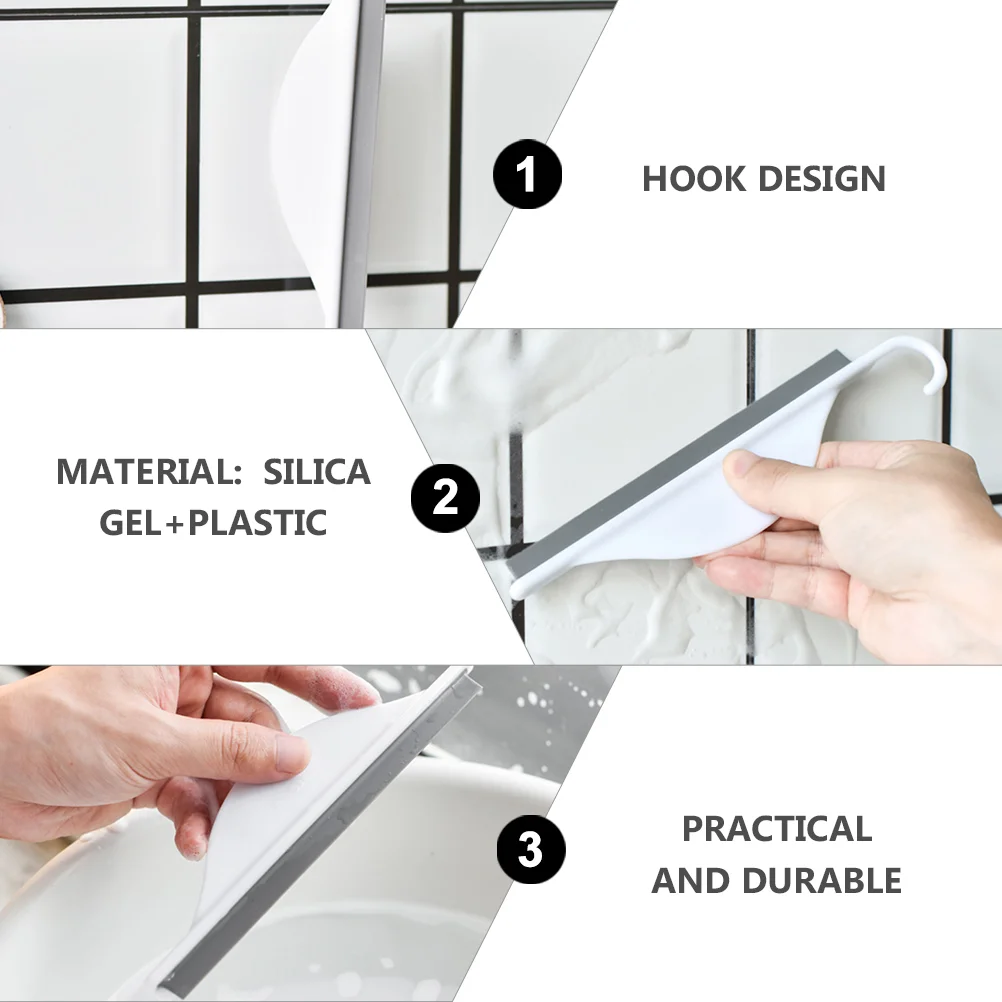 1

HOOK DESIGN

MATERIAL: SILICA GEL+PLASTIC

2

3

PRACTICAL AND DURABLE