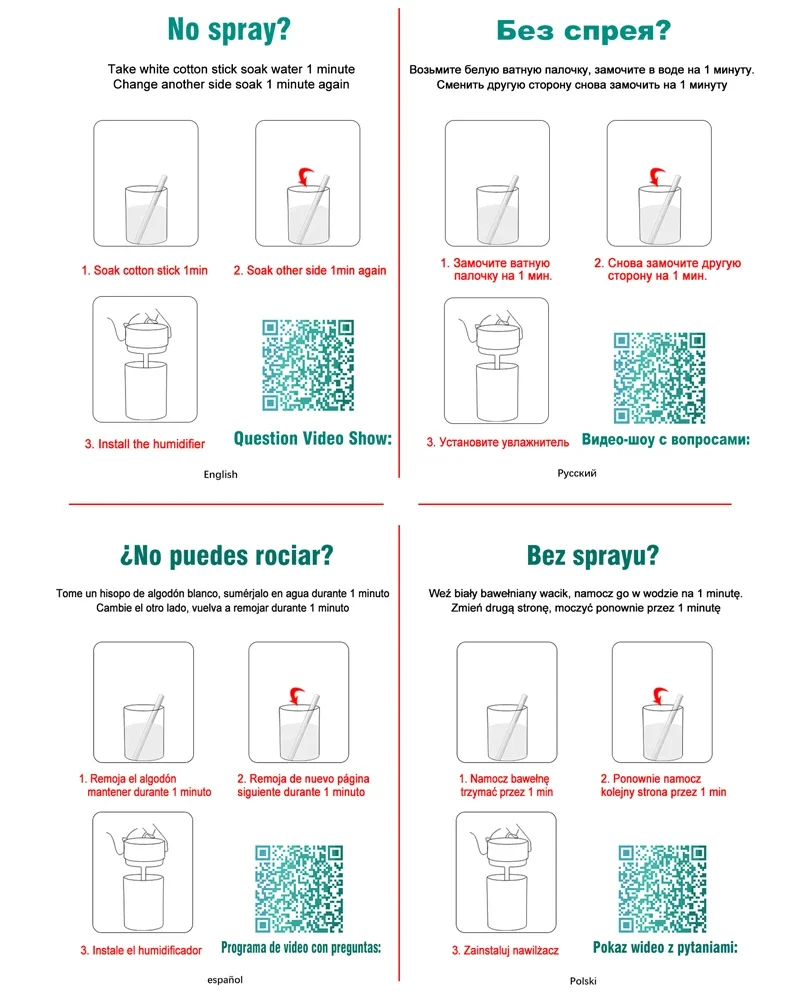 No spray?

Take white cotton stick soak water 1 minute
Change another side soak 1 minute again

1. Soak cotton stick 1min

2. Soak other side 1min again

3. Install the humidifier

Question Video Show:

English

Без спрея?

Возьмите белую ватную палочку, замочите в воде на 1 минуту.
Сменить другую сторону снова замочить на 1 минуту

1. Замочите ватную палочку на 1 мин.

2. Снова замочите другую сторону на 1 мин.

3. Установите увлажнитель

Видео-шоу с вопросами:

Русский

¿No puedes rociar?

Tome un hisopo de algodón blanco, sumérjalo en agua durante 1 minuto
Cambie el otro lado, vuelva a remojar durante 1 minuto

1. Remoja el algodón mantener durante 1 minuto

2. Remoja de nuevo página siguiente durante 1 minuto

3. Instale el humidificador

Programa de video con preguntas:

español

Bez sprayu?

Weź biały bawełniany wacik, namocz go w wodzie na 1 minutę.
Zmień drugą stronę, moczyć ponownie przez 1 minutę

1. Namocz bawełnę trzymać przez 1 min

2. Ponownie namocz kolejny strona przez 1 min

3. Zainstaluj nawilżacz

Pokaz wideo z pytaniami:

Polski