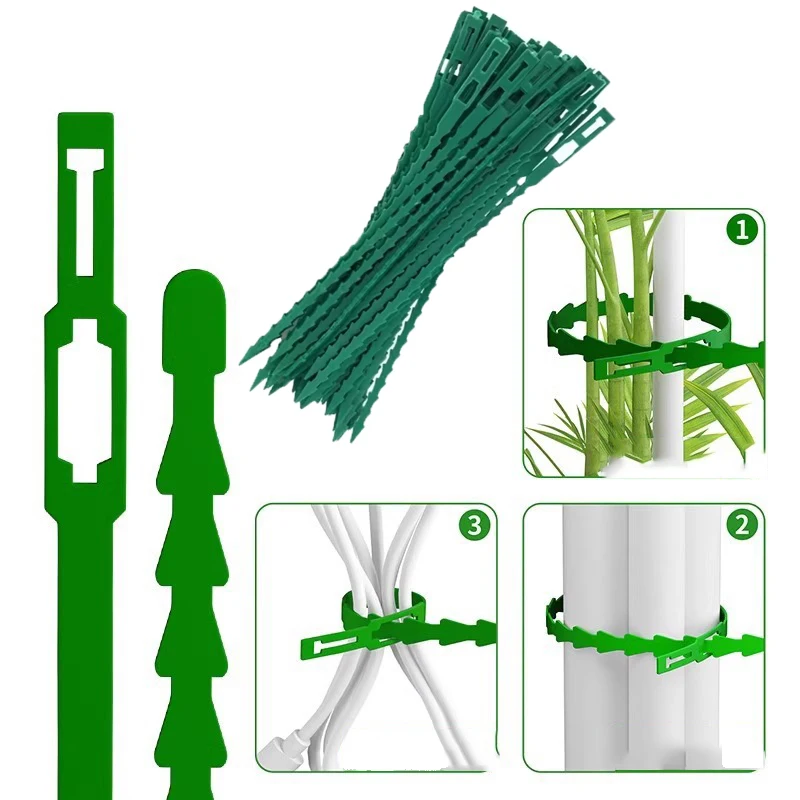 1

3

2