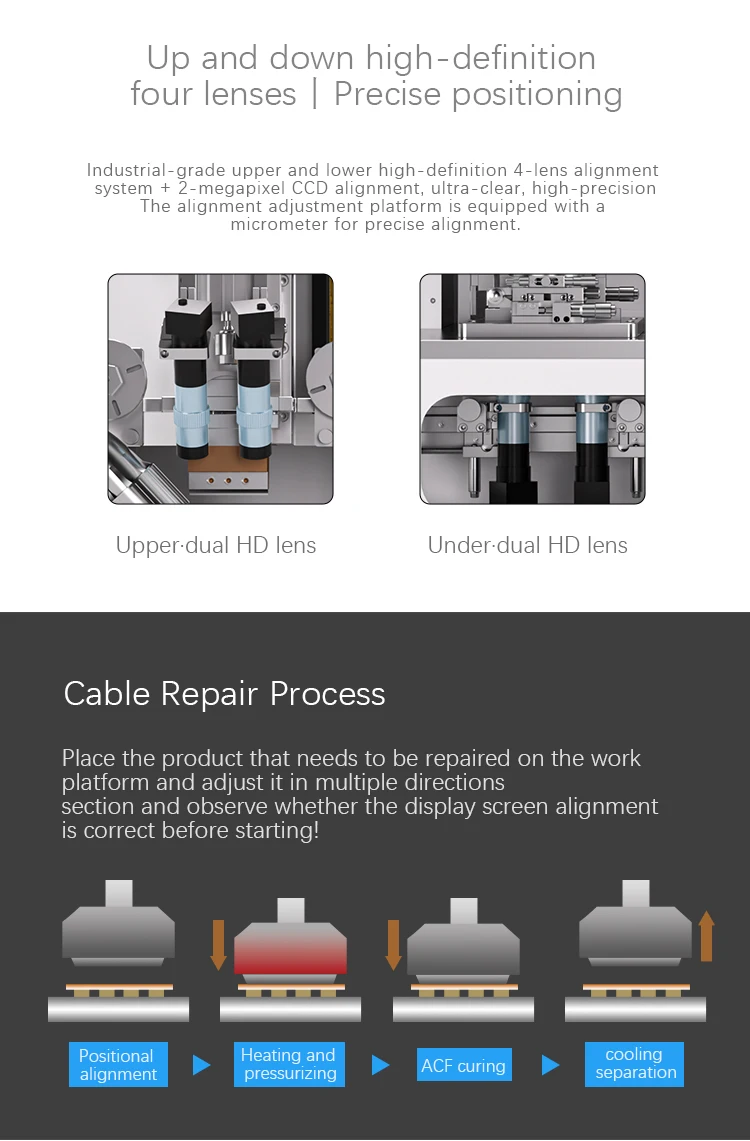 Up and down high-definition four lenses | Precise positioning

Industrial-grade upper and lower high-definition 4-lens alignment system + 2-megapixel CCD alignment, ultra-clear, high-precision The alignment adjustment platform is equipped with a micrometer for precise alignment.

Upper·dual HD lens

Under·dual HD lens

Cable Repair Process

Place the product that needs to be repaired on the work platform and adjust it in multiple directions section and observe whether the display screen alignment is correct before starting!

Positional alignment

Heating and pressurizing

ACF curing

cooling separation