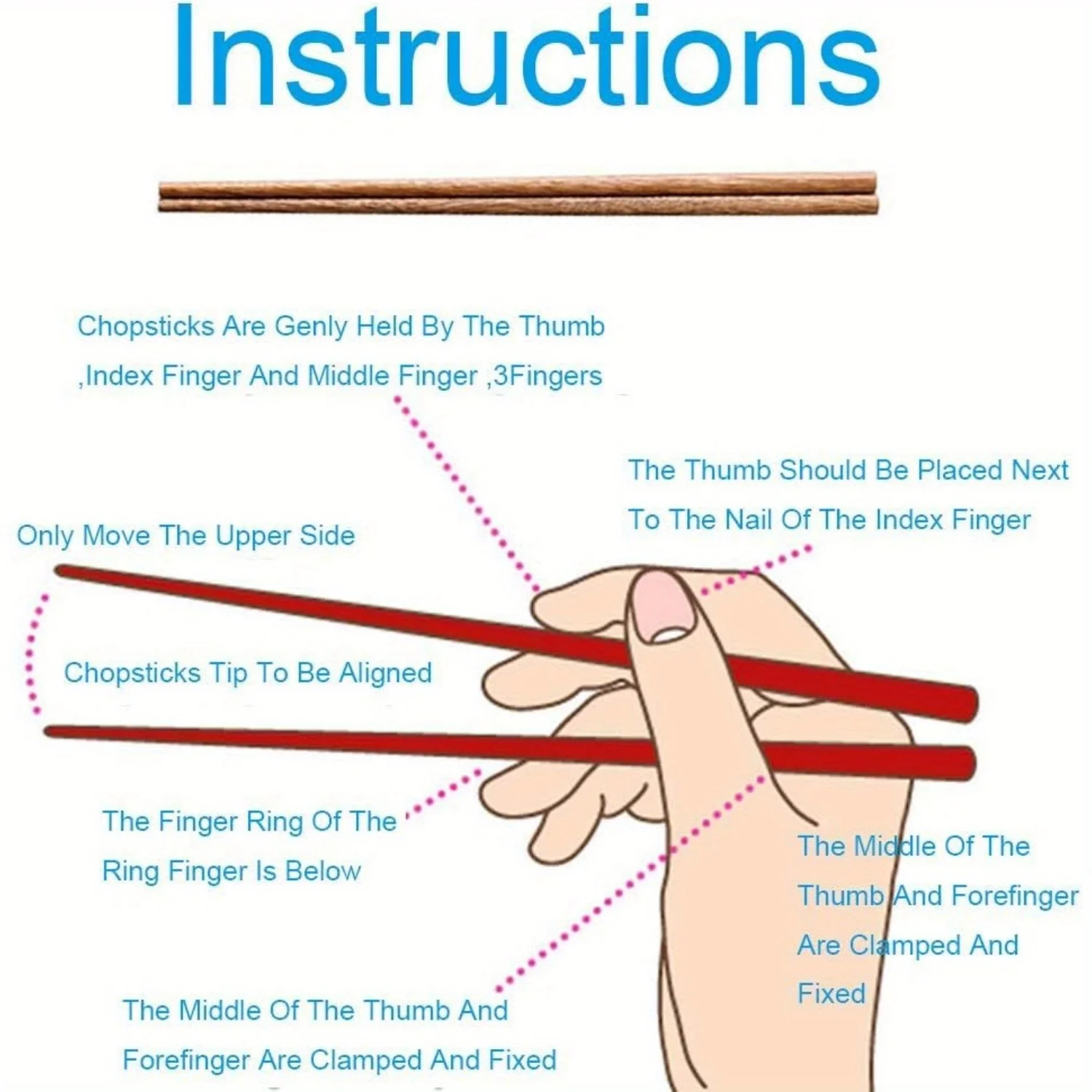 Instructions

Chopsticks Are Genly Held By The Thumb ,Index Finger And Middle Finger ,3Fingers

The Thumb Should Be Placed Next To The Nail Of The Index Finger

Only Move The Upper Side

Chopsticks Tip To Be Aligned

The Finger Ring Of The Ring Finger Is Below

The Middle Of The Thumb And Forefinger Are Clamped And Fixed

The Middle Of The Thumb And Forefinger Are Clamped And Fixed