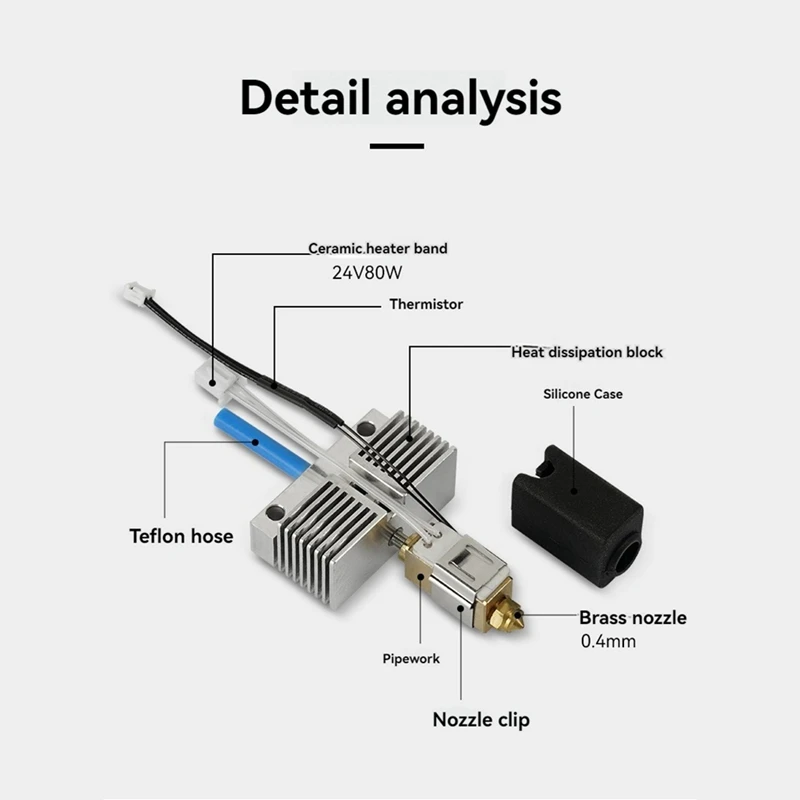 Detail analysis

Ceramic heater band
24V80W

Thermistor

Heat dissipation block

Silicone Case

Teflon hose

Brass nozzle
0.4mm

Pipework

Nozzle clip