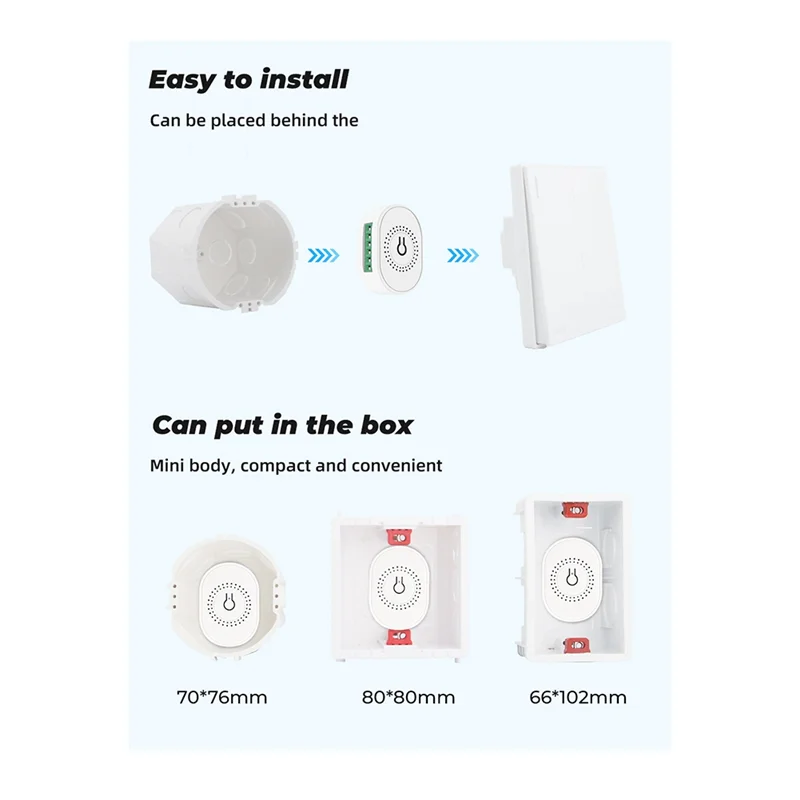 Easy to install

Can be placed behind the

Can put in the box

Mini body, compact and convenient

70*76mm

80*80mm

66*102mm