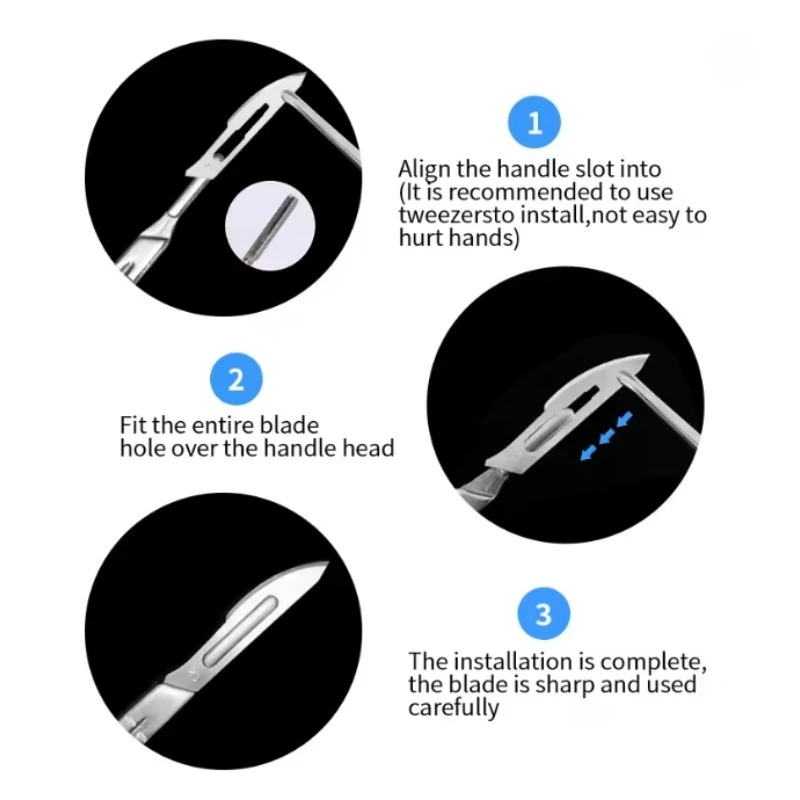 1

Align the handle slot into (It is recommended to use tweezersto install,not easy to hurt hands)

2

Fit the entire blade hole over the handle head

3

The installation is complete, the blade is sharp and used carefully