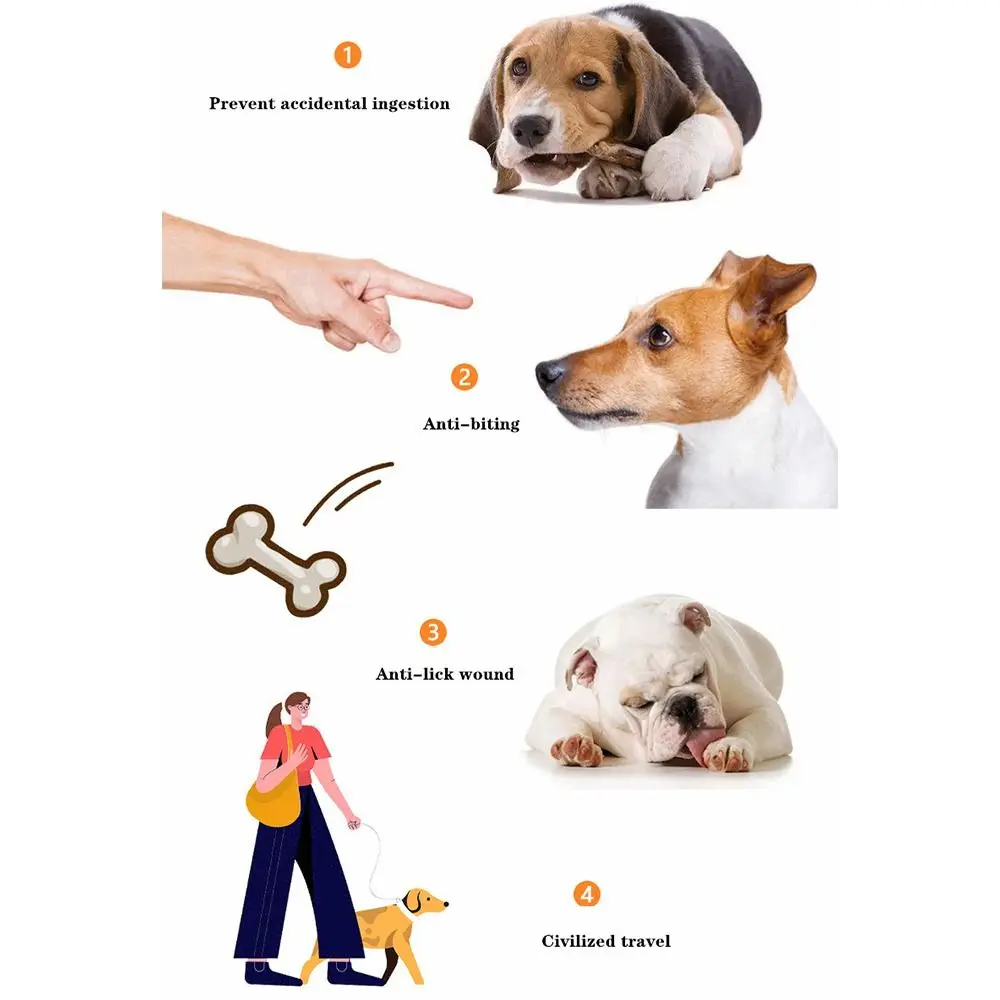 1
Prevent accidental ingestion

2
Anti-biting

3
Anti-lick wound

4
Civilized travel