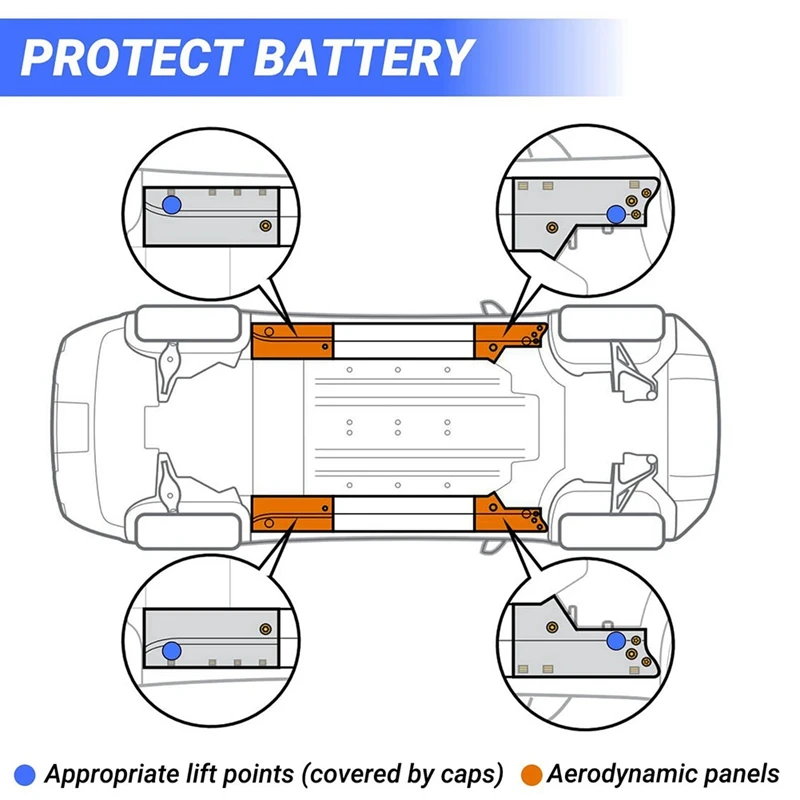 PROTECT BATTERY

Appropriate lift points (covered by caps) Aerodynamic panels