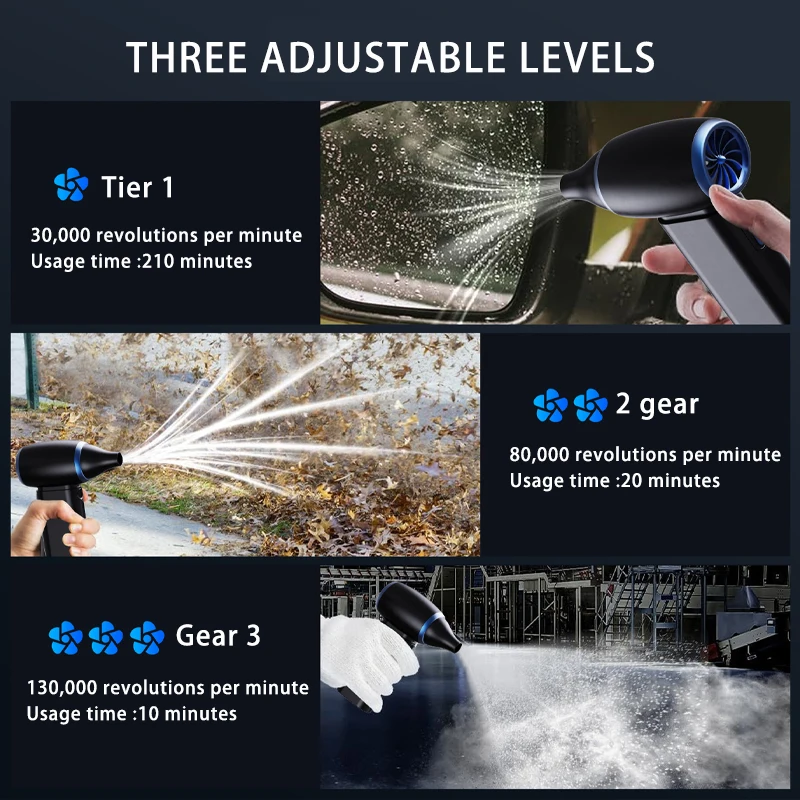 THREE ADJUSTABLE LEVELS

Tier 1

30,000 revolutions per minute
Usage time :210 minutes

2 gear

80,000 revolutions per minute
Usage time :20 minutes

Gear 3

130,000 revolutions per minute
Usage time :10 minutes