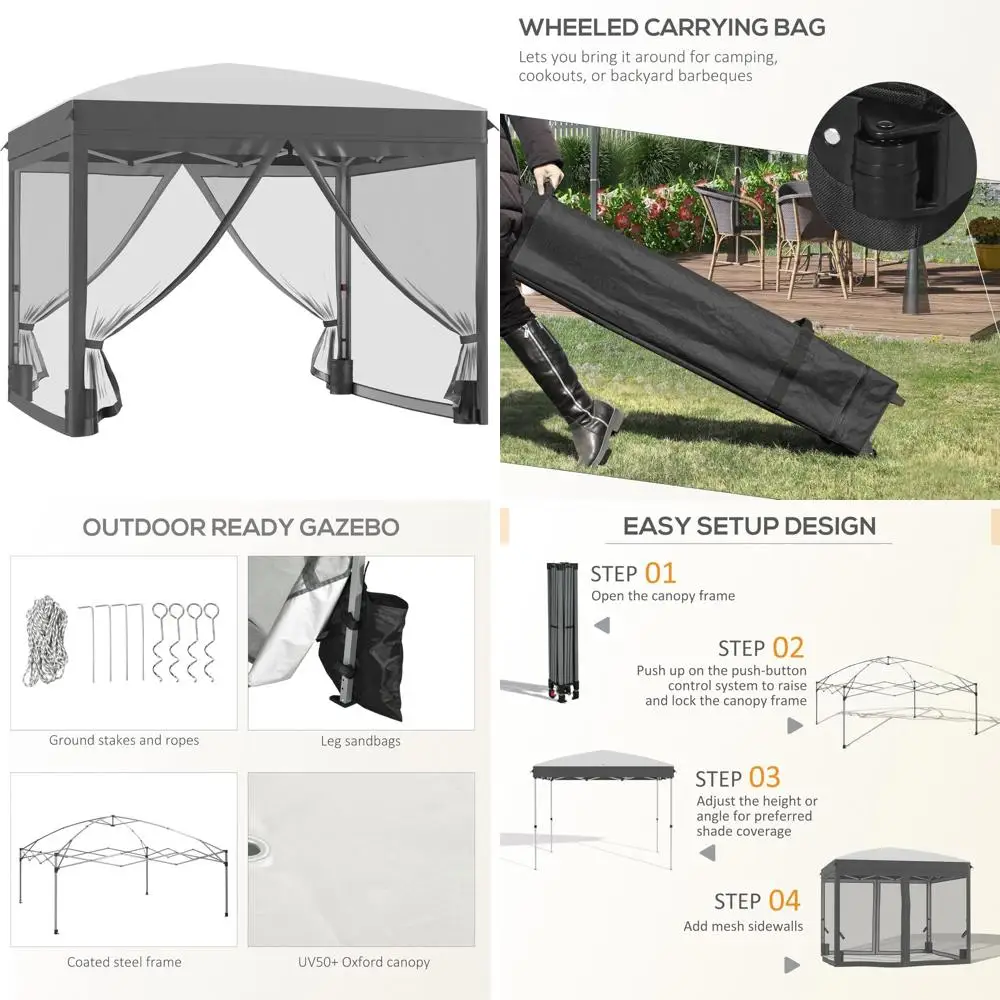 WHEELED CARRYING BAG

Lets you bring it around for camping, cookouts, or backyard barbeques

OUTDOOR READY GAZEBO

Ground stakes and ropes

Leg sandbags

Coated steel frame

UV50+ Oxford canopy

EASY SETUP DESIGN

STEP 01
Open the canopy frame

STEP 02
Push up on the push-button control system to raise and lock the canopy frame

STEP 03
Adjust the height or angle for preferred shade coverage

STEP 04
Add mesh sidewalls