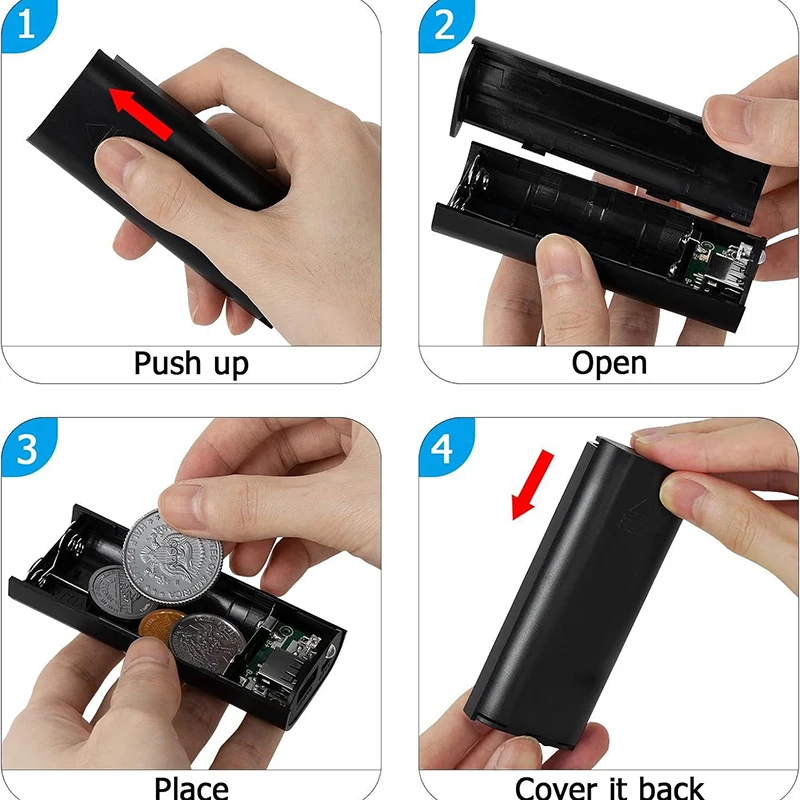 1
Push up

2
Open

3
Place

4
Cover it back