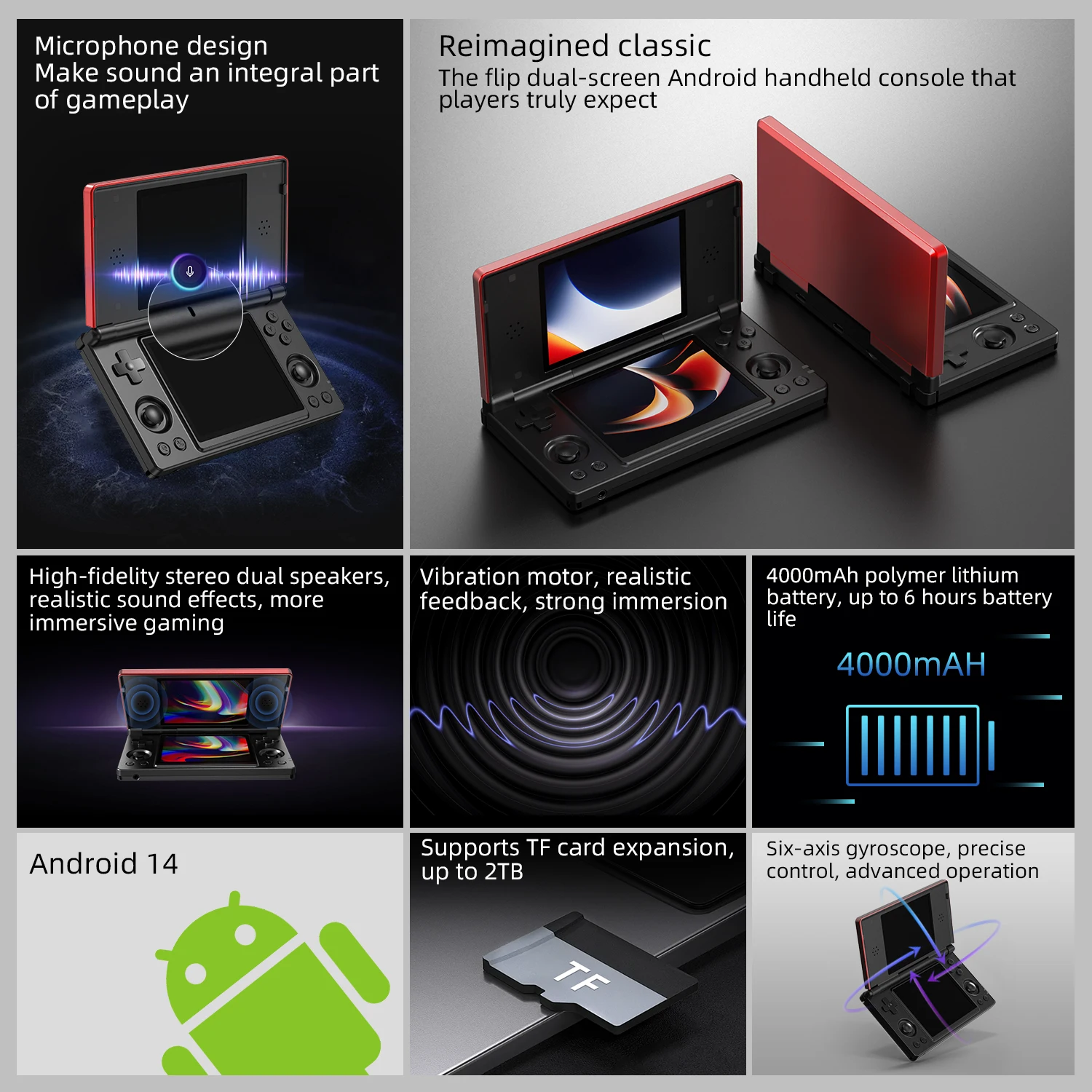 Microphone design
Make sound an integral part of gameplay

Reimagined classic
The flip dual-screen Android handheld console that players truly expect

High-fidelity stereo dual speakers, realistic sound effects, more immersive gaming

Vibration motor, realistic feedback, strong immersion

4000mAh polymer lithium battery, up to 6 hours battery life

4000mAH

Android 14

Supports TF card expansion, up to 2TB

TF

Six-axis gyroscope, precise control, advanced operation