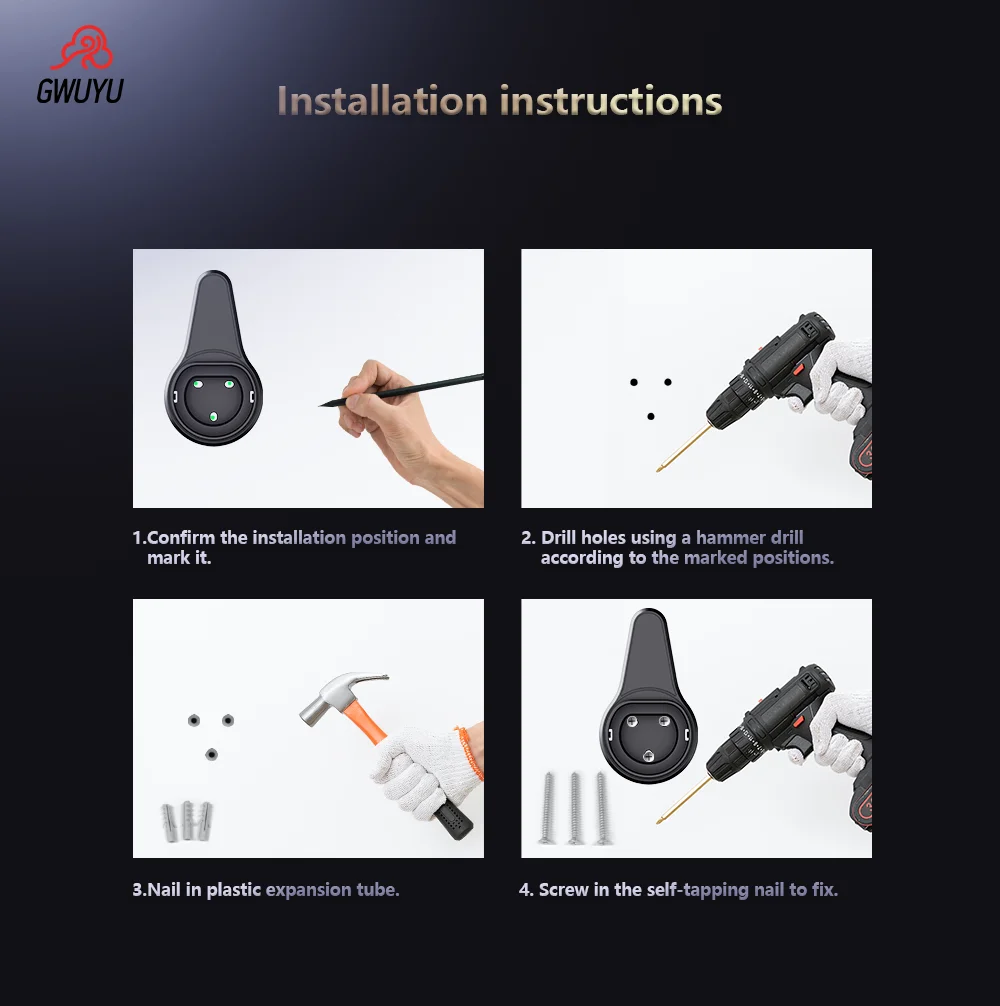 GWUYU

Installation instructions

1.Confirm the installation position and mark it.

2. Drill holes using a hammer drill according to the marked positions.

3.Nail in plastic expansion tube.

4. Screw in the self-tapping nail to fix.