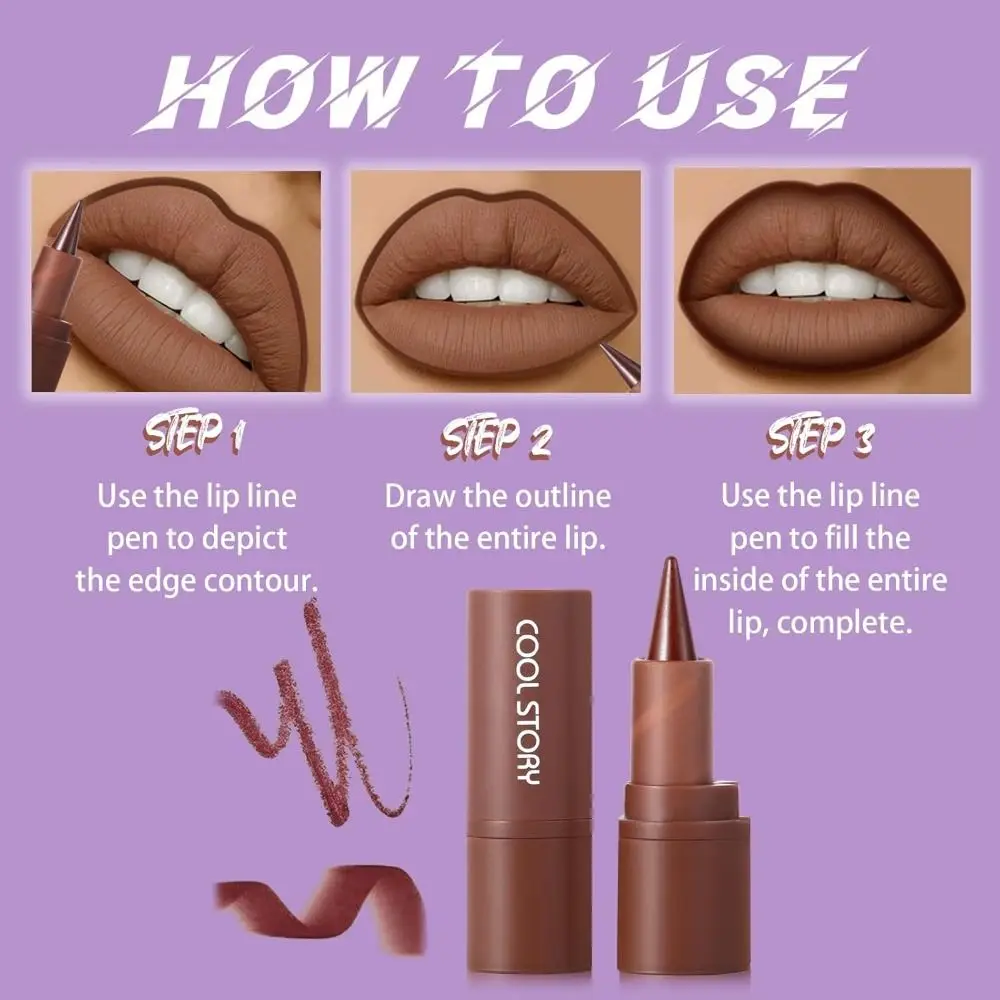 HOW TO USE

STEP 1
Use the lip line pen to depict the edge contour.

STEP 2
Draw the outline of the entire lip.

STEP 3
Use the lip line pen to fill the inside of the entire lip, complete.

COOL STORY