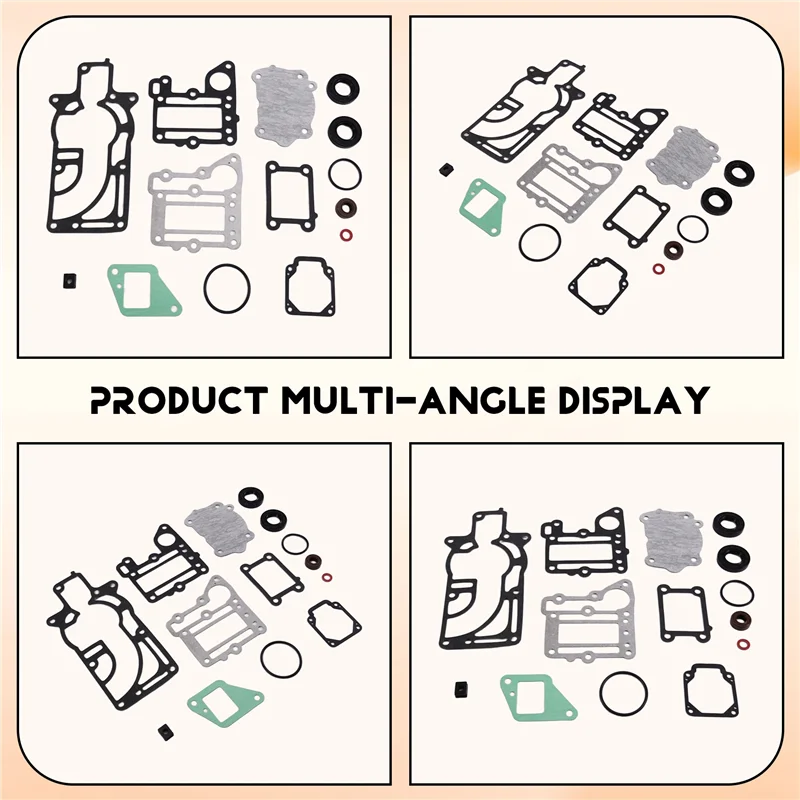 PRODUCT MULTI-ANGLE DISPLAY