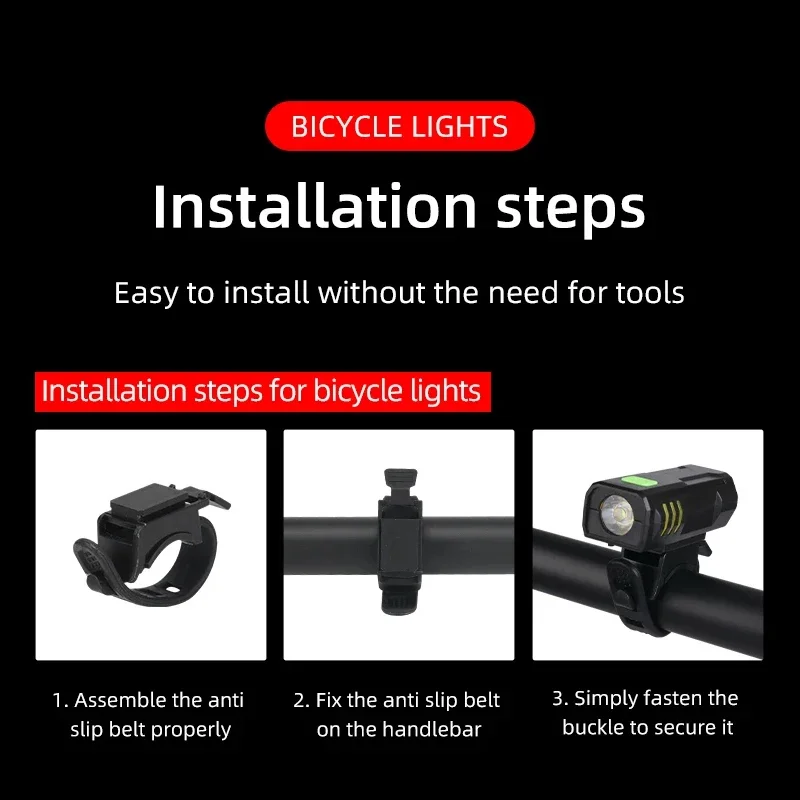 BICYCLE LIGHTS

Installation steps

Easy to install without the need for tools

Installation steps for bicycle lights

1. Assemble the anti slip belt properly

2. Fix the anti slip belt on the handlebar

3. Simply fasten the buckle to secure it