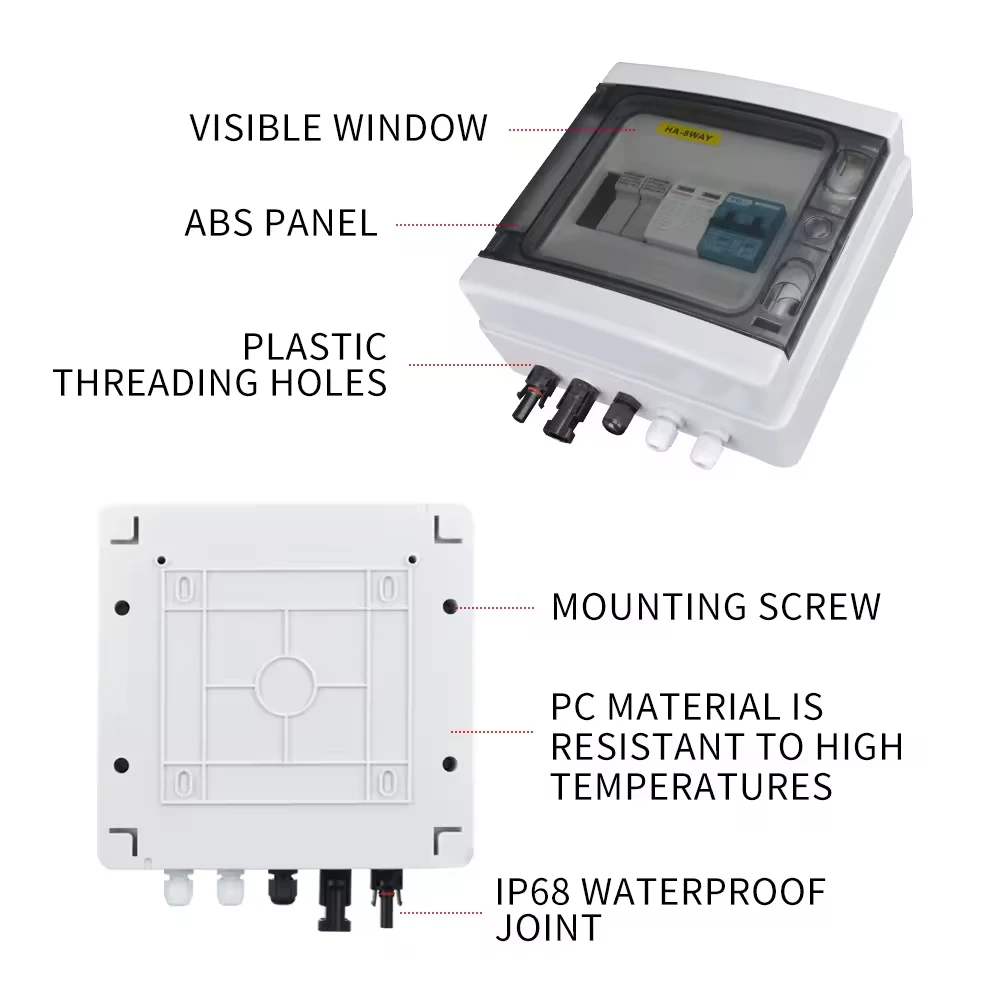 VISIBLE WINDOW

HA-SWAY

ABS PANEL

PLASTIC THREADING HOLES

MOUNTING SCREW

PC MATERIAL IS RESISTANT TO HIGH TEMPERATURES

IP68 WATERPROOF JOINT