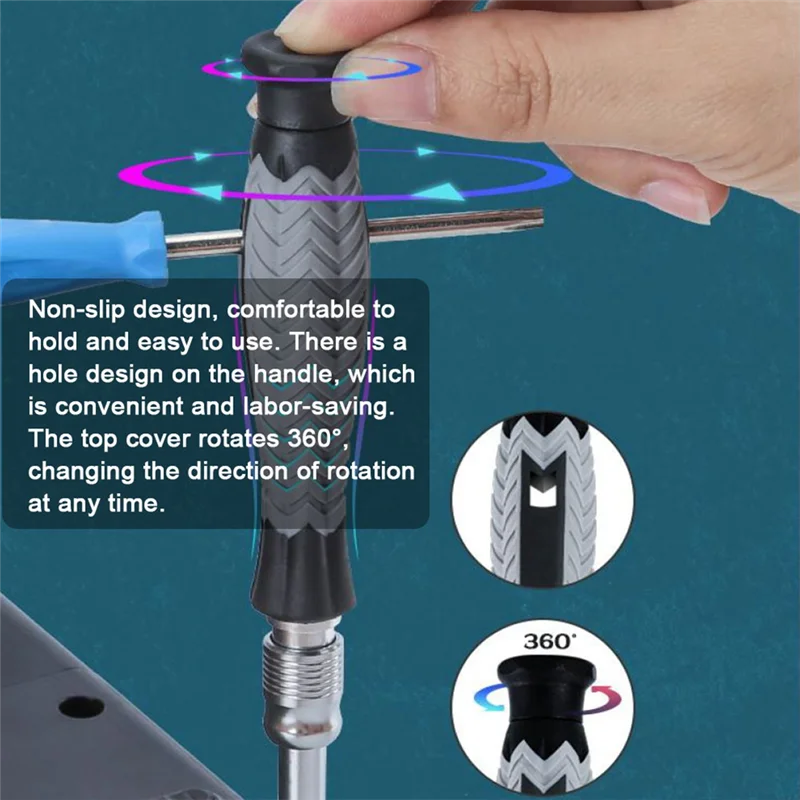 Non-slip design, comfortable to hold and easy to use. There is a hole design on the handle, which is convenient and labor-saving. The top cover rotates 360°, changing the direction of rotation at any time.

360°