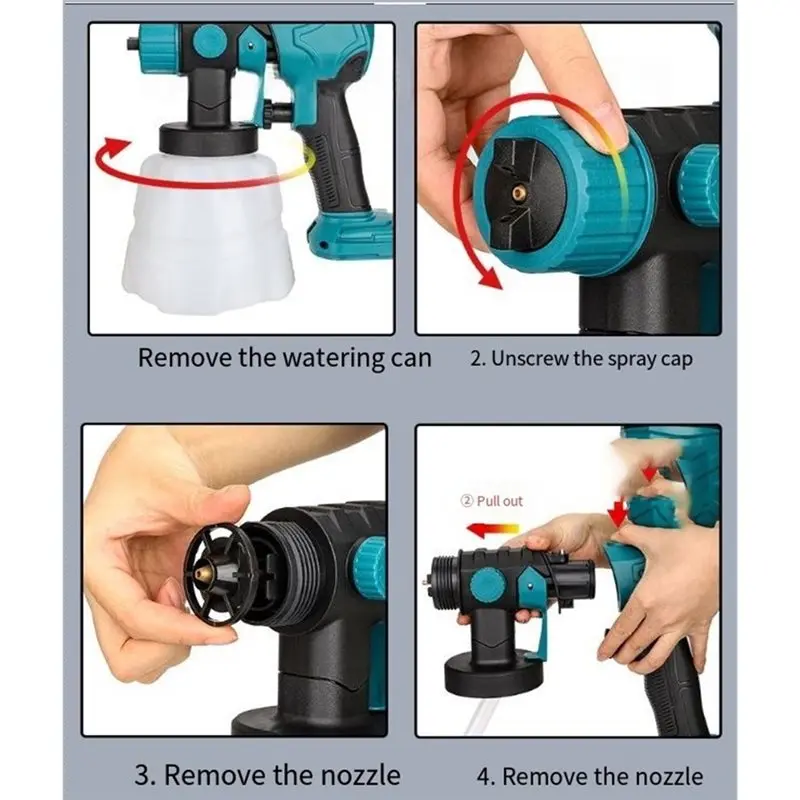 Remove the watering can

2. Unscrew the spray cap

② Pull out

3. Remove the nozzle

4. Remove the nozzle