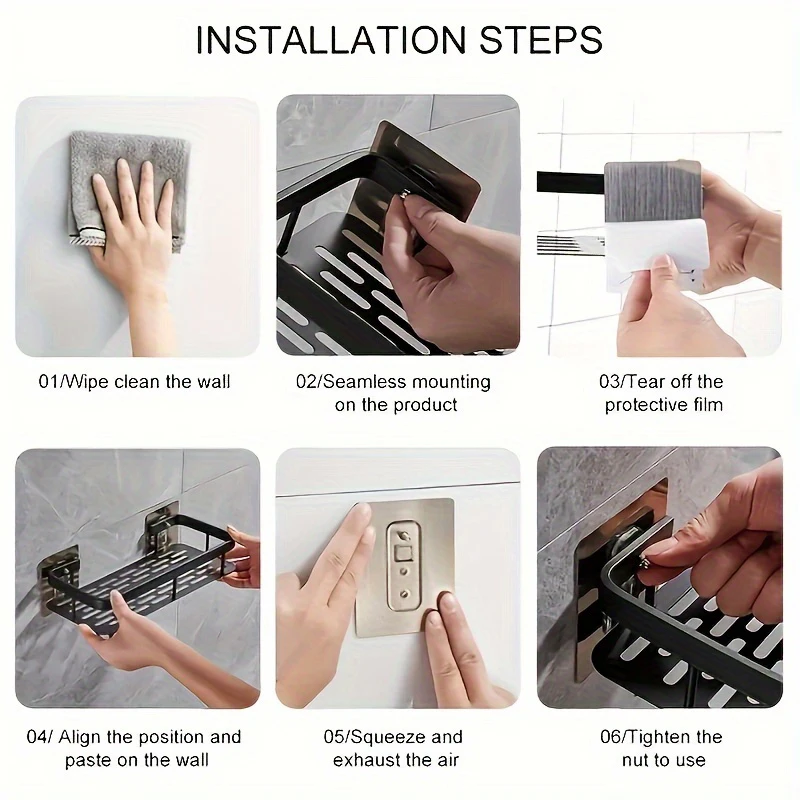 INSTALLATION STEPS

01/Wipe clean the wall

02/Seamless mounting on the product

03/Tear off the protective film

04/ Align the position and paste on the wall

05/Squeeze and exhaust the air

06/Tighten the nut to use