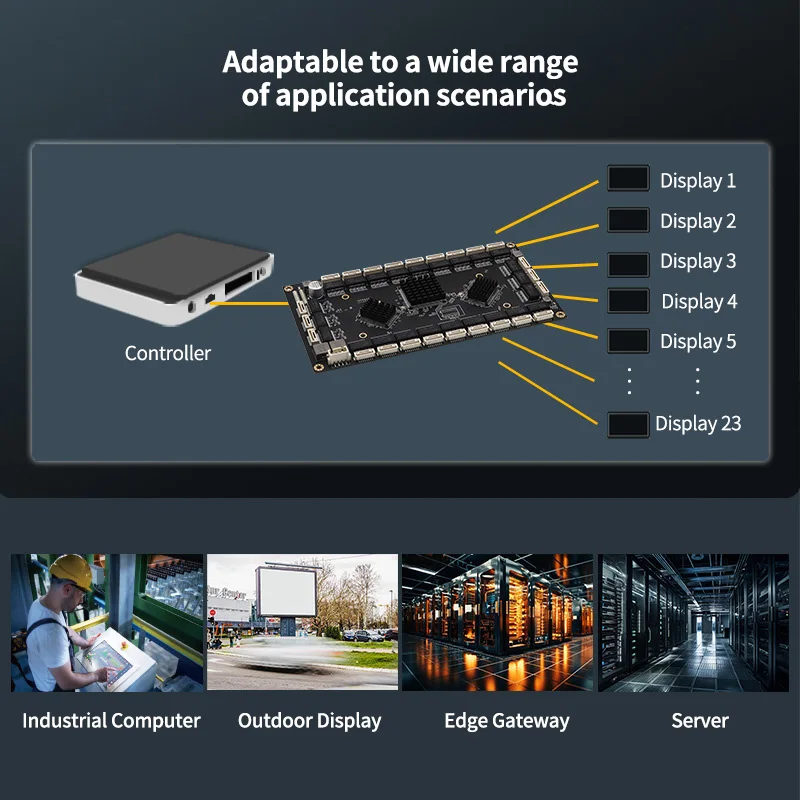 Adaptable to a wide range of application scenarios

Controller

Display 1
Display 2
Display 3
Display 4
Display 5
⋮ ⋮
Display 23

Industrial Computer
Outdoor Display
Edge Gateway
Server