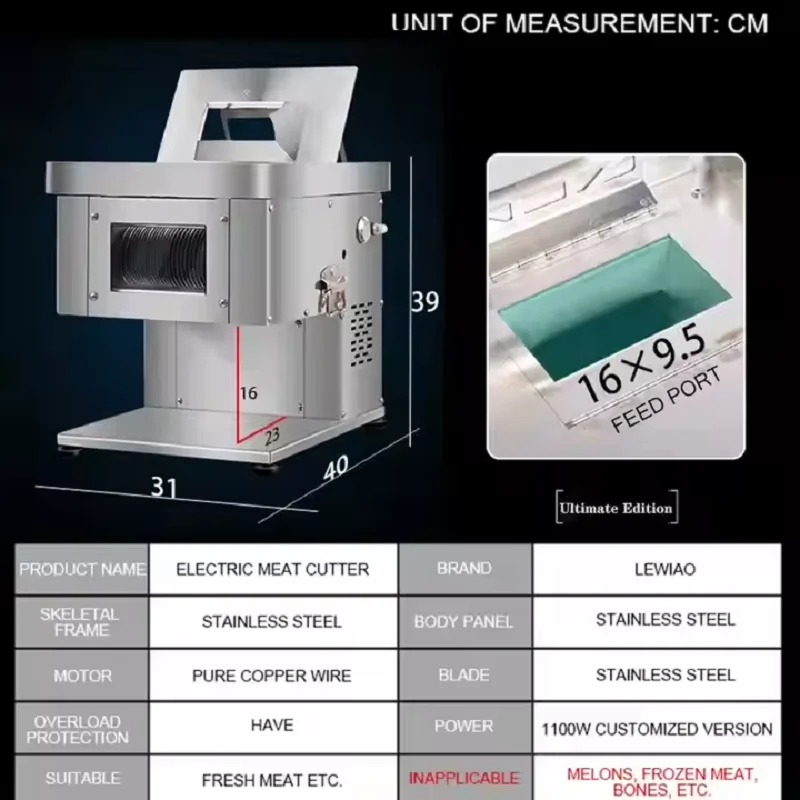 UNIT OF MEASUREMENT: CM

39

16

23

31

40

16×9.5
FEED PORT

Ultimate Edition

| PRODUCT NAME | ELECTRIC MEAT CUTTER | BRAND | LEWIAO |
|---|---|---|---|
| SKELETAL FRAME | STAINLESS STEEL | BODY PANEL | STAINLESS STEEL |
| MOTOR | PURE COPPER WIRE | BLADE | STAINLESS STEEL |
| OVERLOAD PROTECTION | HAVE | POWER | 1100W CUSTOMIZED VERSION |
| SUITABLE | FRESH MEAT ETC. | INAPPLICABLE | MELONS, FROZEN MEAT, BONES, ETC. |