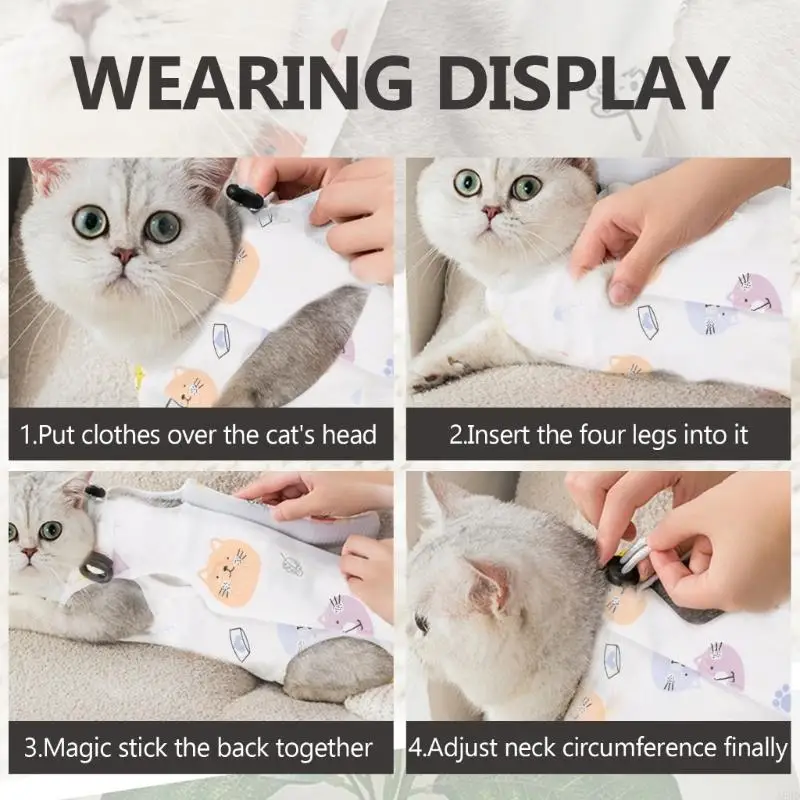 WEARING DISPLAY

1.Put clothes over the cat's head

2.Insert the four legs into it

3.Magic stick the back together

4.Adjust neck circumference finally