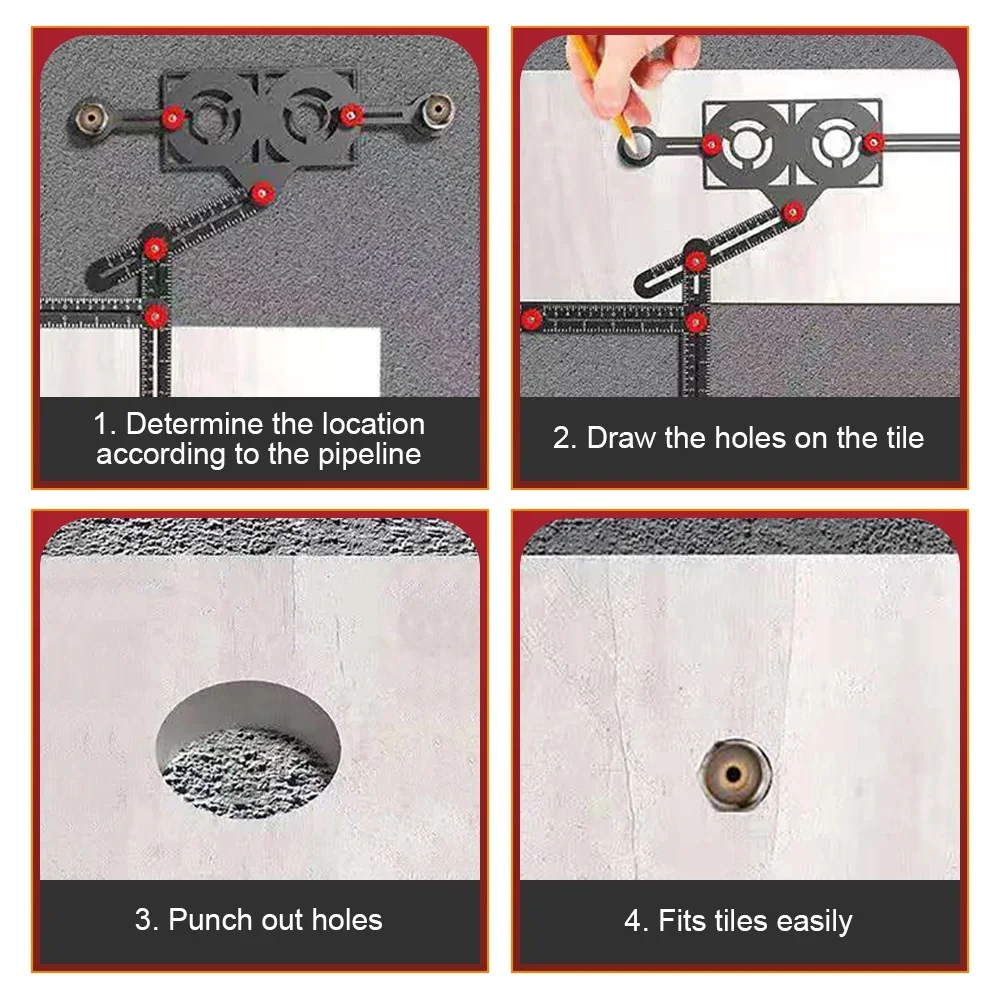 1. Determine the location according to the pipeline

2. Draw the holes on the tile

3. Punch out holes

4. Fits tiles easily