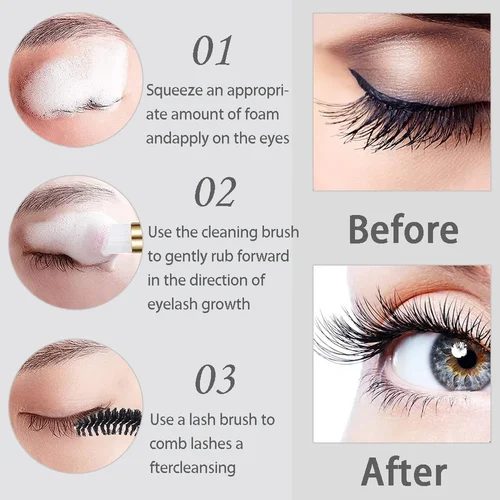 01
Squeeze an appropriate amount of foam andapply on the eyes

02
Use the cleaning brush to gently rub forward in the direction of eyelash growth

03
Use a lash brush to comb lashes a ftercleansing

Before

After