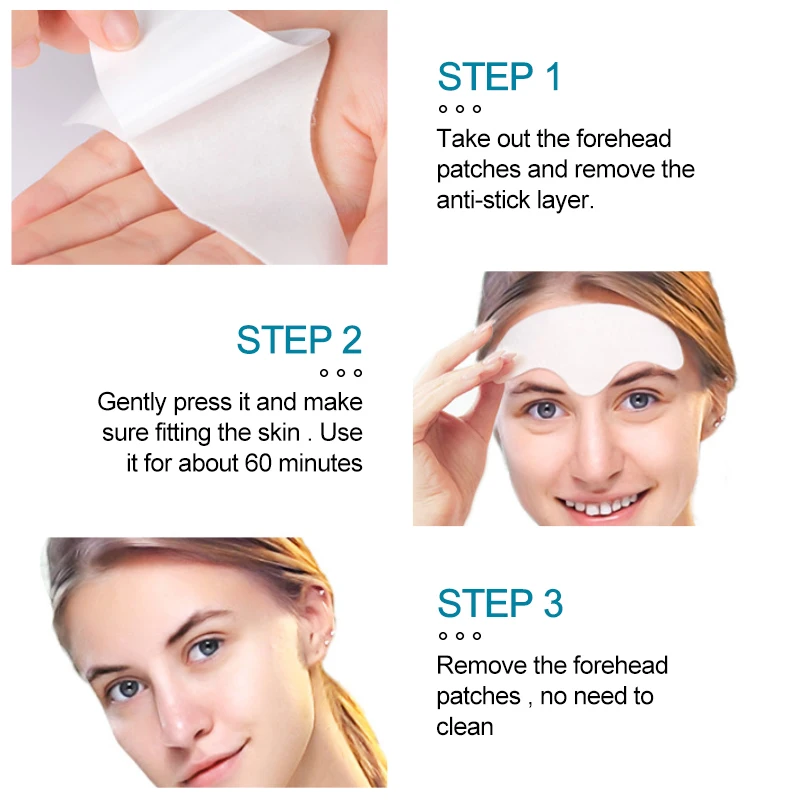 STEP 1
Take out the forehead patches and remove the anti-stick layer.

STEP 2
Gently press it and make sure fitting the skin . Use it for about 60 minutes

STEP 3
Remove the forehead patches , no need to clean