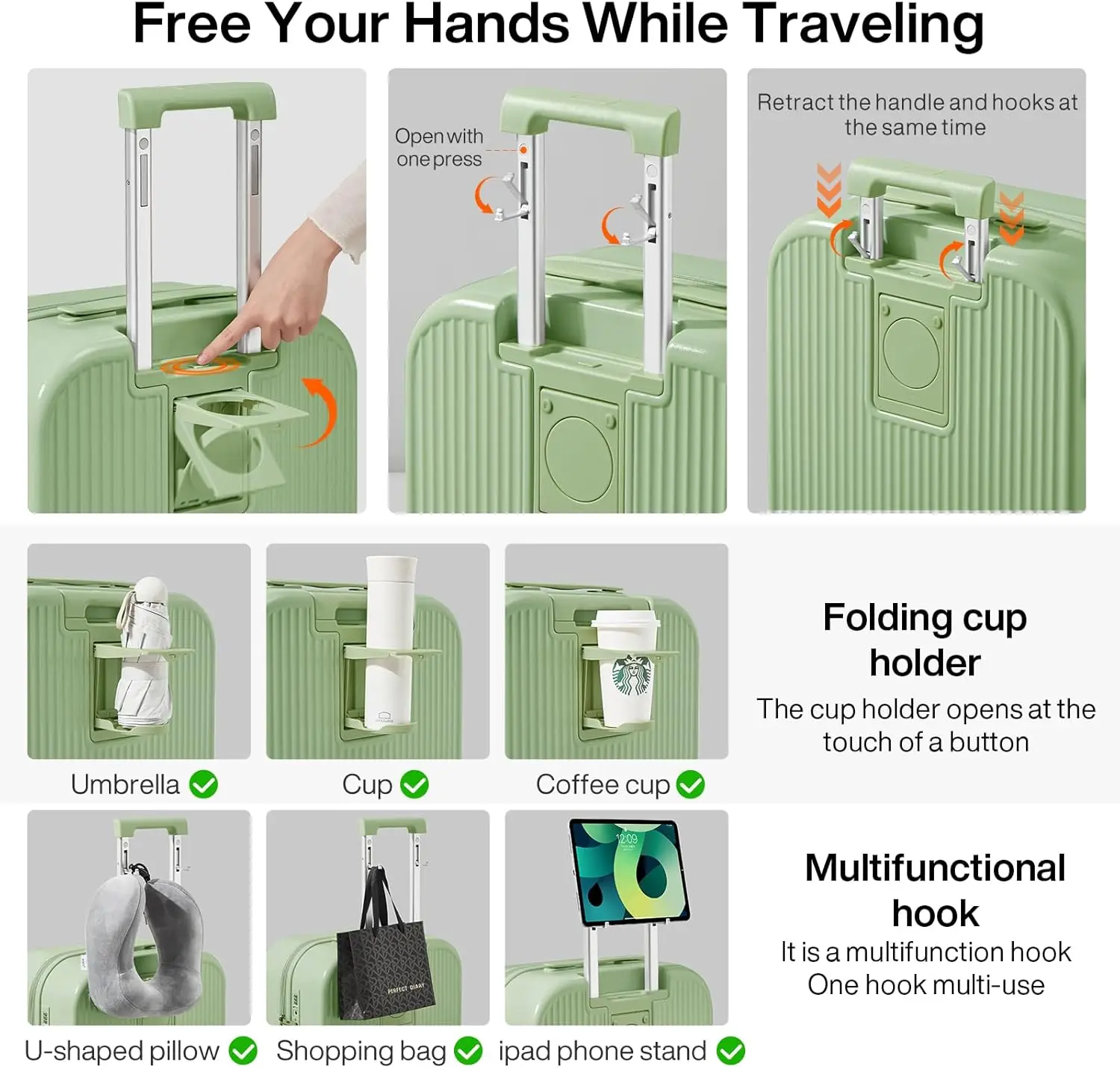 Free Your Hands While Traveling

Open with one press

Retract the handle and hooks at the same time

Umbrella

Cup

Coffee cup

Folding cup holder

The cup holder opens at the touch of a button

12:09

PERFECT DIARY

U-shaped pillow

Shopping bag

ipad phone stand

Multifunctional hook

It is a multifunction hook
One hook multi-use