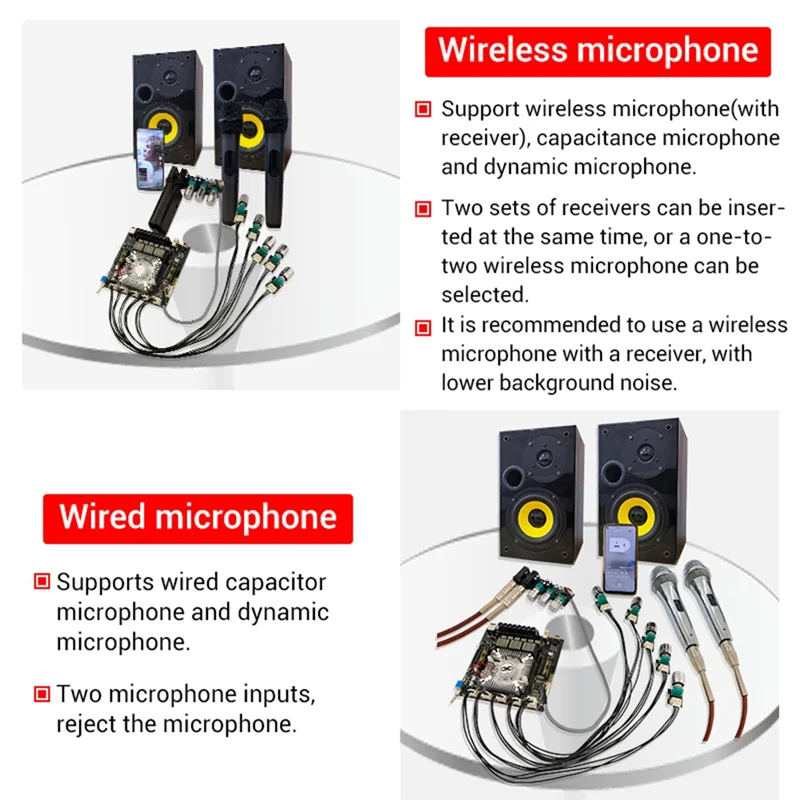 Wireless microphone

Support wireless microphone(with receiver), capacitance microphone and dynamic microphone.

Two sets of receivers can be inserted at the same time, or a one-to-two wireless microphone can be selected.

It is recommended to use a wireless microphone with a receiver, with lower background noise.

Wired microphone

Supports wired capacitor microphone and dynamic microphone.

Two microphone inputs, reject the microphone.