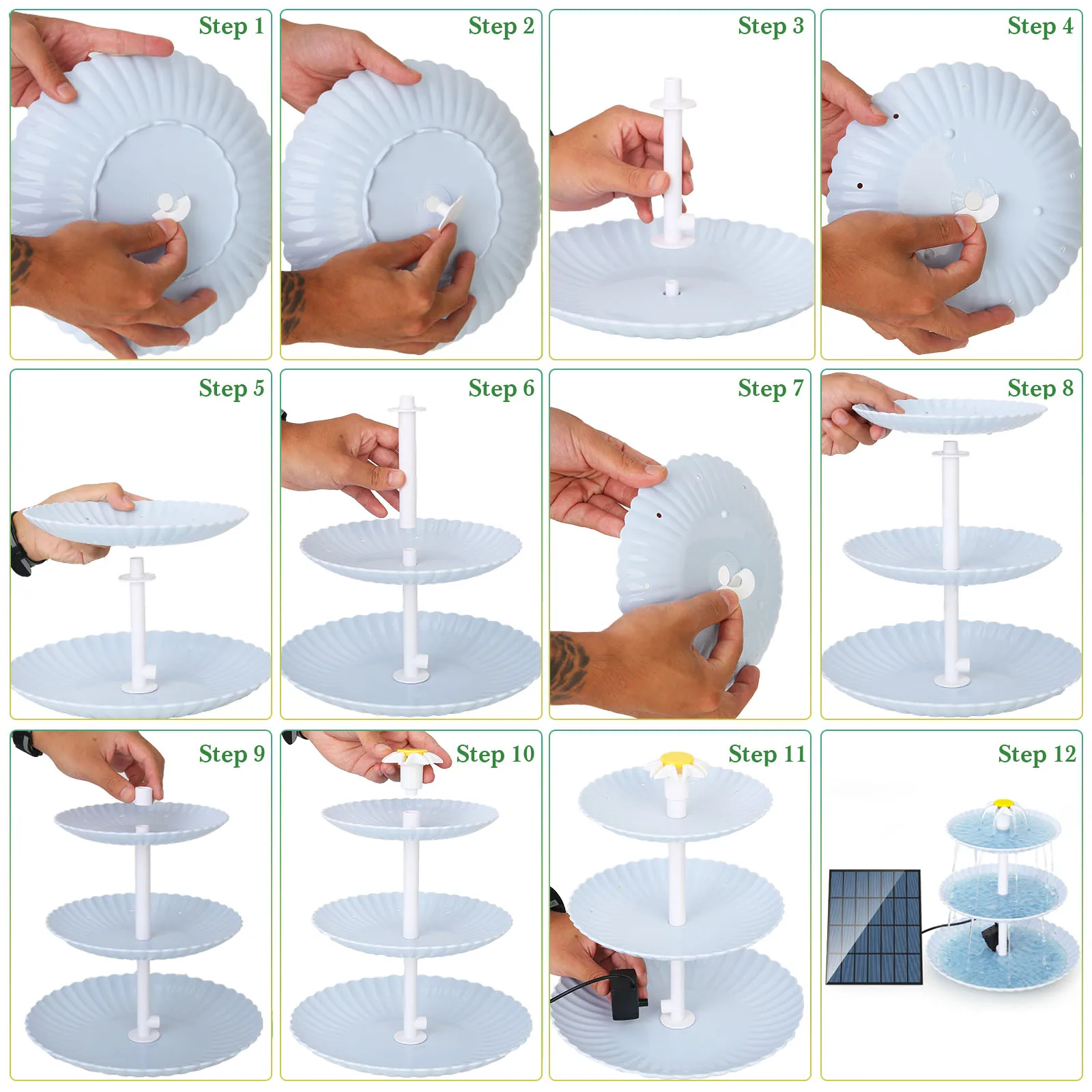 Step 1

Step 2

Step 3

Step 4

Step 5

Step 6

Step 7

Step 8

Step 9

Step 10

Step 11

Step 12