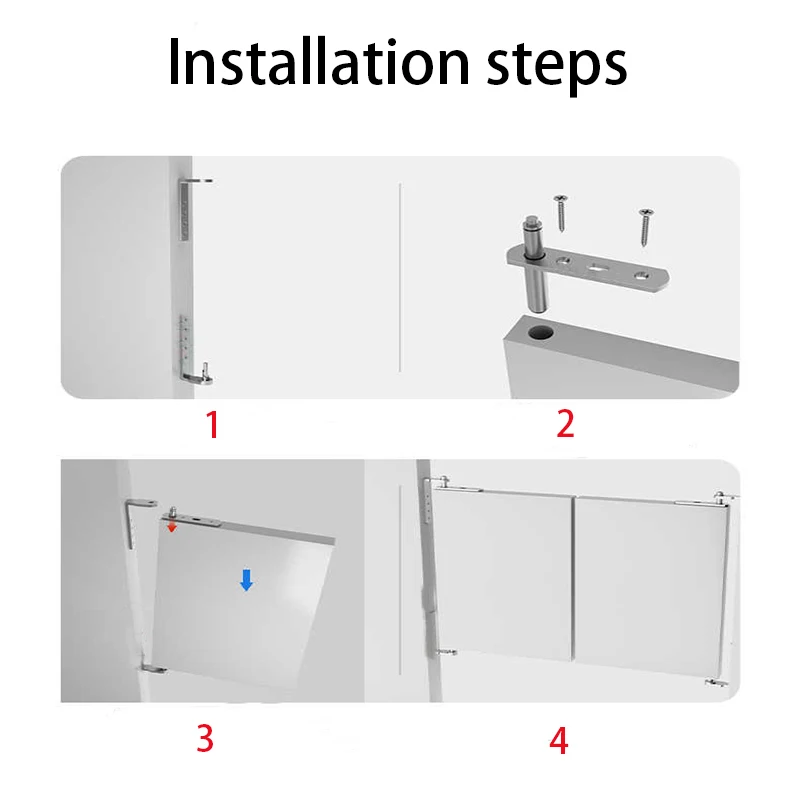 Installation steps

1

2

3

4