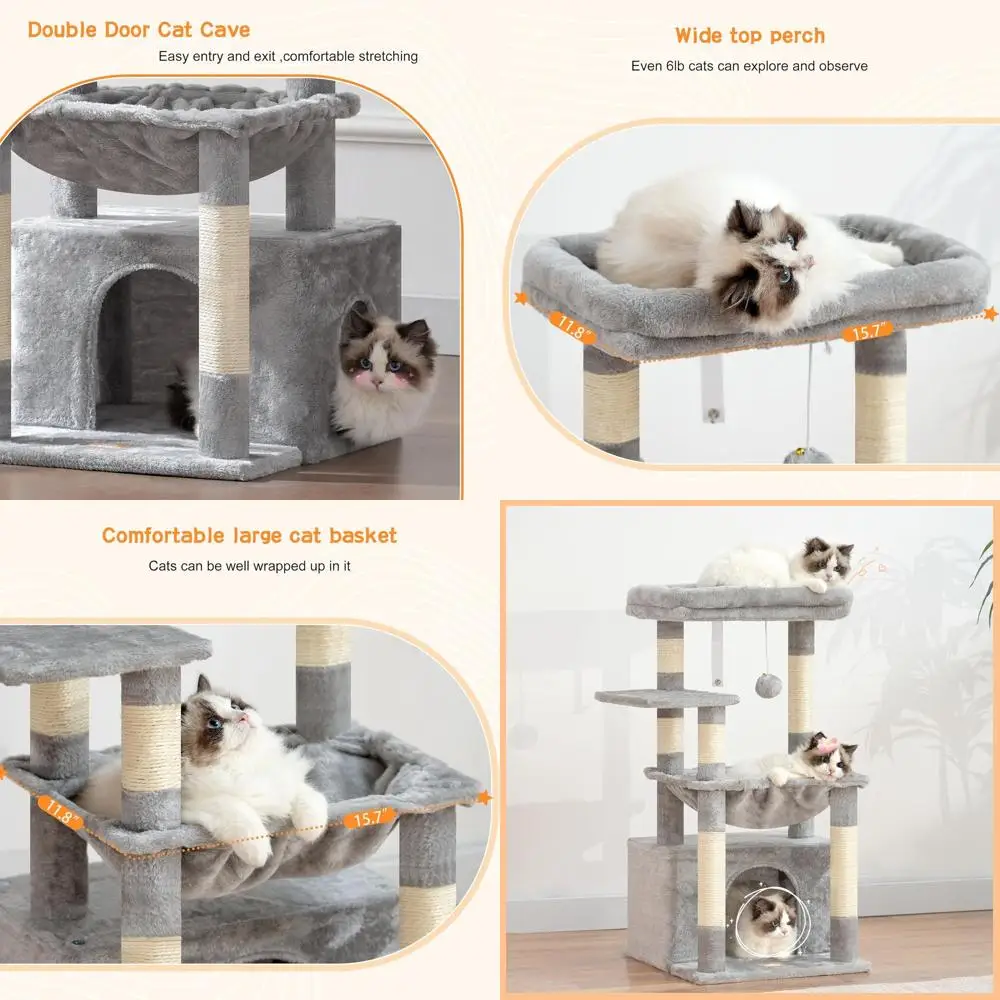 Double Door Cat Cave
Easy entry and exit ,comfortable stretching

Wide top perch
Even 6lb cats can explore and observe

11.8"
15.7"

Comfortable large cat basket
Cats can be well wrapped up in it

11.8"
15.7"