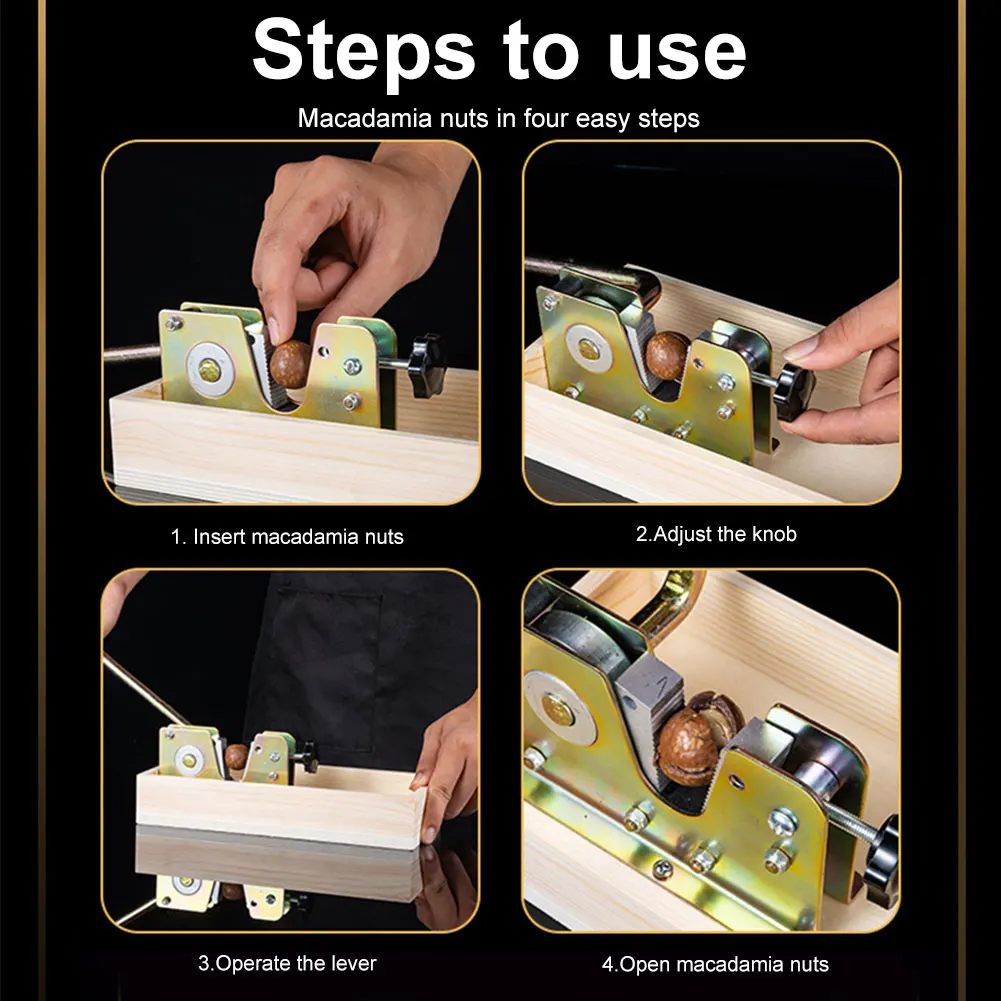 Steps to use

Macadamia nuts in four easy steps

1. Insert macadamia nuts

2.Adjust the knob

3.Operate the lever

4.Open macadamia nuts