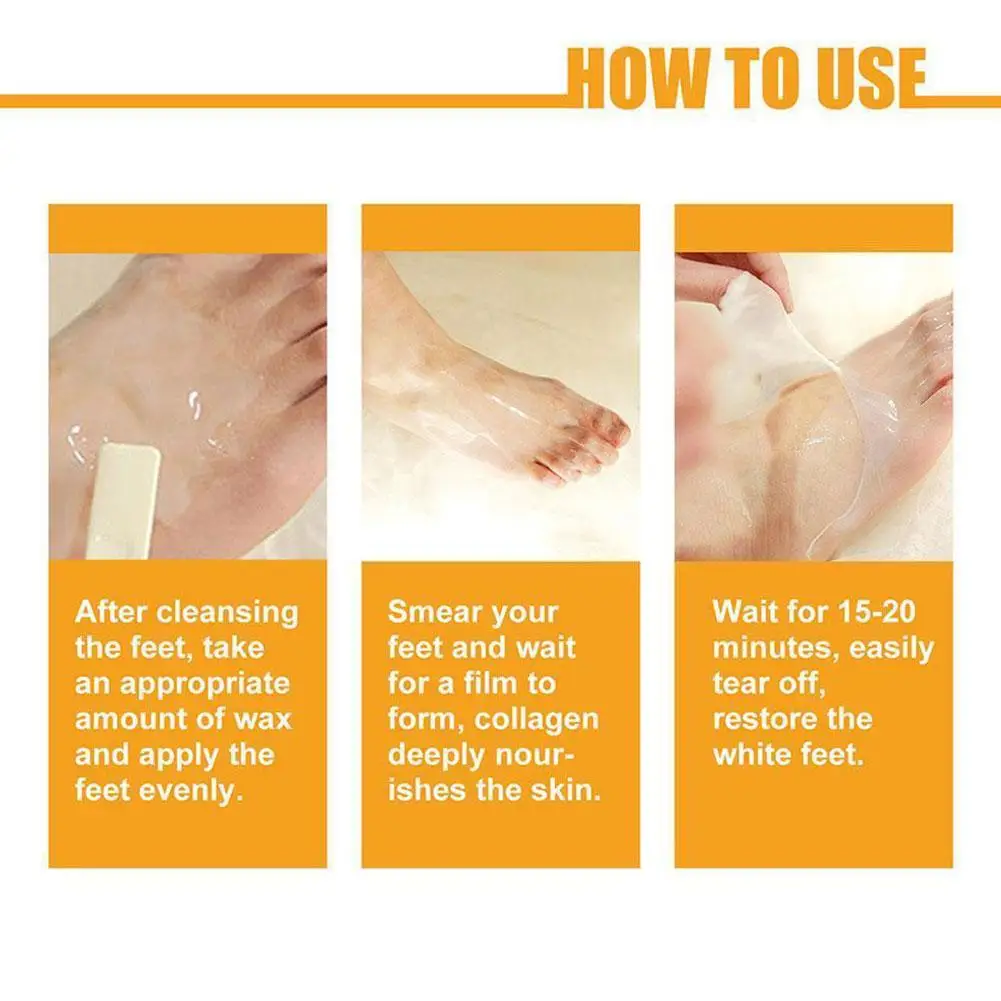 HOW TO USE

After cleansing the feet, take an appropriate amount of wax and apply the feet evenly.

Smear your feet and wait for a film to form, collagen deeply nourishes the skin.

Wait for 15-20 minutes, easily tear off, restore the white feet.