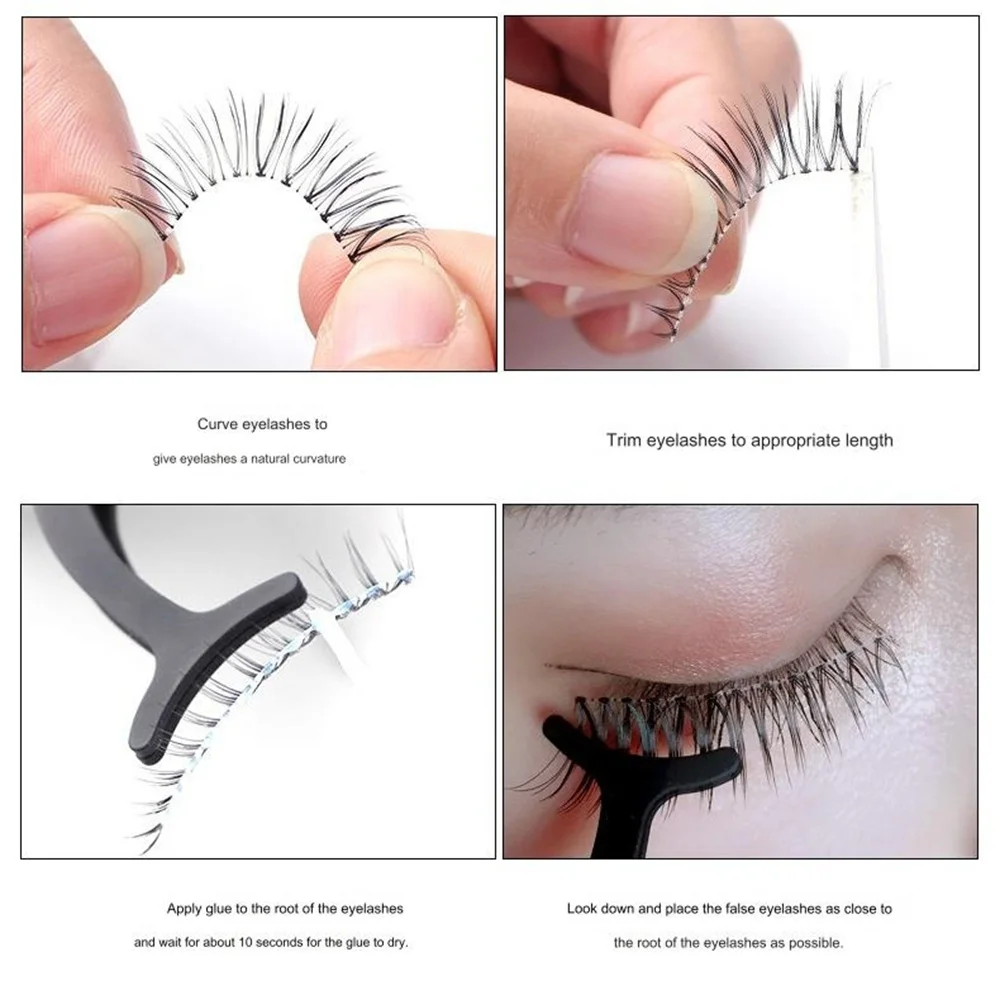 Curve eyelashes to
give eyelashes a natural curvature

Trim eyelashes to appropriate length

Apply glue to the root of the eyelashes
and wait for about 10 seconds for the glue to dry.

Look down and place the false eyelashes as close to
the root of the eyelashes as possible.