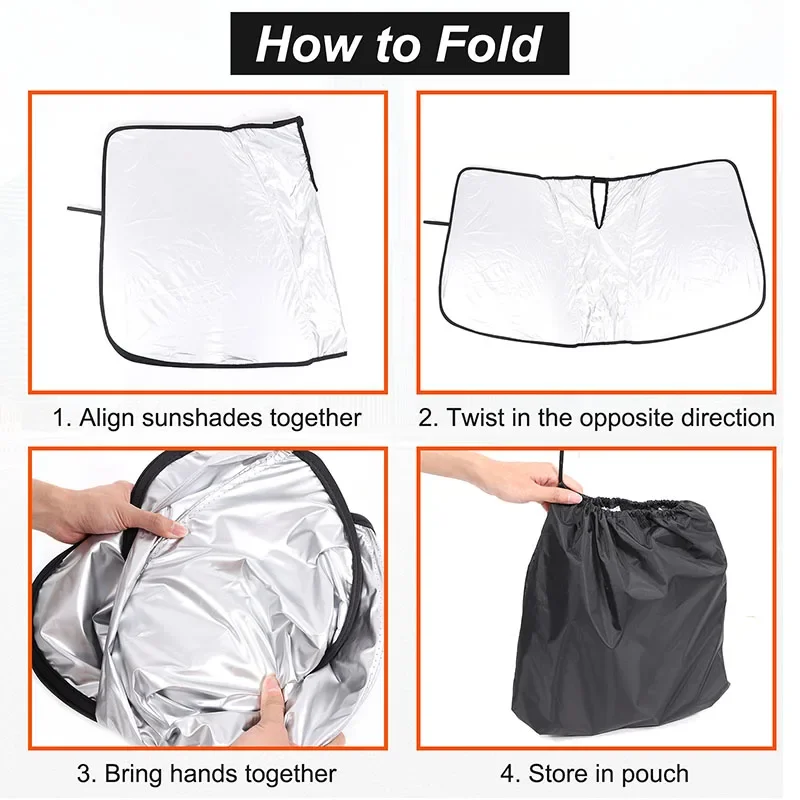 How to Fold

1. Align sunshades together

2. Twist in the opposite direction

3. Bring hands together

4. Store in pouch