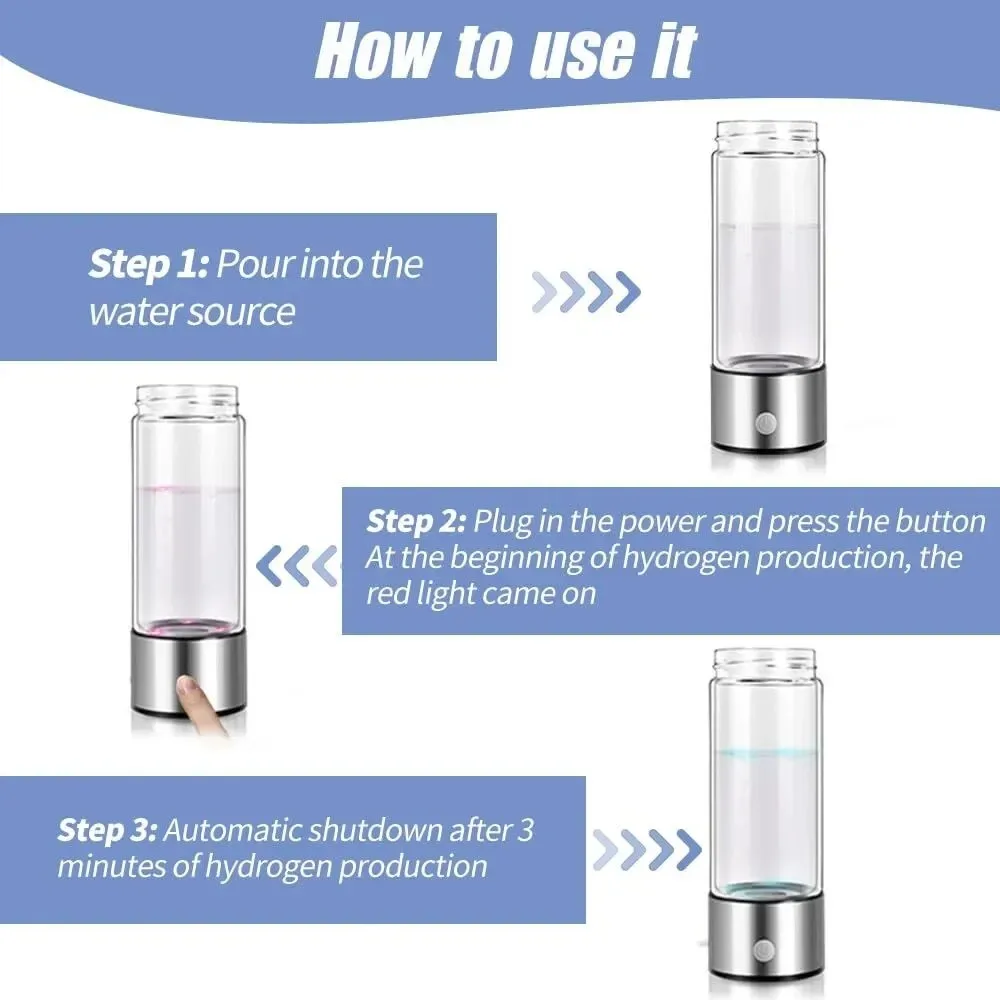 How to use it

Step 1: Pour into the water source

Step 2: Plug in the power and press the button At the beginning of hydrogen production, the red light came on

Step 3: Automatic shutdown after 3 minutes of hydrogen production