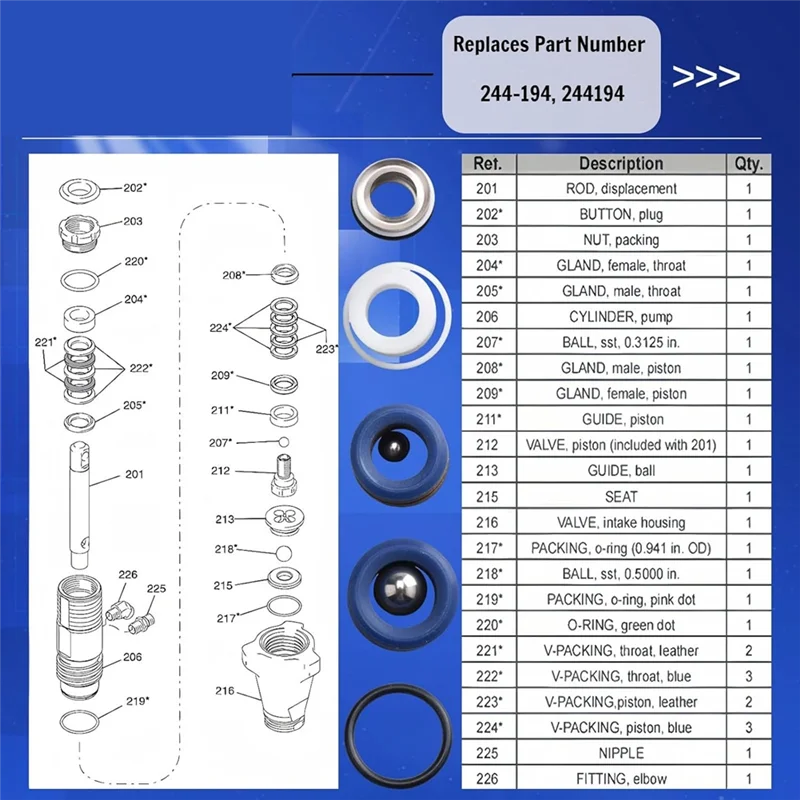 Replaces Part Number

244-194, 244194

>>>

202*
203
220*
204*
221*
222*
205*
201
226
225
206
219*
208*
224*
223*
209*
211*
207*
212
213
218*
215
217*
216

| Ret. | Description | Qty. |
|---|---|---|
| 201 | ROD, displacement | 1 |
| 202* | BUTTON, plug | 1 |
| 203 | NUT, packing | 1 |
| 204* | GLAND, female, throat | 1 |
| 205* | GLAND, male, throat | 1 |
| 206 | CYLINDER, pump | 1 |
| 207* | BALL, sst, 0.3125 in. | 1 |
| 208* | GLAND, male, piston | 1 |
| 209* | GLAND, female, piston | 1 |
| 211* | GUIDE, piston | 1 |
| 212 | VALVE, piston (included with 201) | 1 |
| 213 | GUIDE, ball | 1 |
| 215 | SEAT | 1 |
| 216 | VALVE, intake housing | 1 |
| 217* | PACKING, o-ring (0.941 in. OD) | 1 |
| 218* | BALL, sst, 0.5000 in. | 1 |
| 219* | PACKING, o-ring, pink dot | 1 |
| 220* | O-RING, green dot | 1 |
| 221* | V-PACKING, throat, leather | 2 |
| 222* | V-PACKING, throat, blue | 3 |
| 223* | V-PACKING,piston, leather | 2 |
| 224* | V-PACKING, piston, blue | 3 |
| 225 | NIPPLE | 1 |
| 226 | FITTING, elbow | 1 |