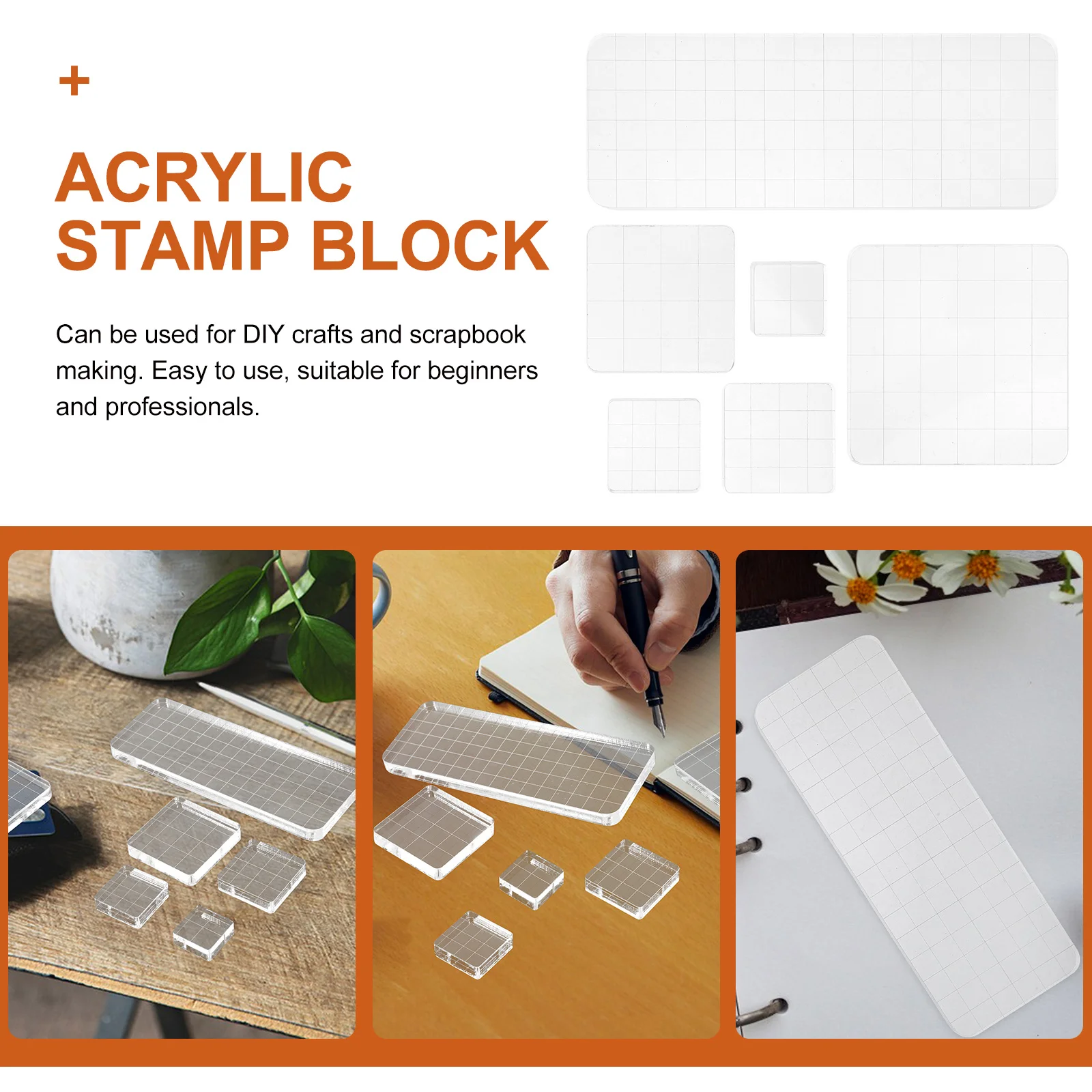 +

ACRYLIC STAMP BLOCK

Can be used for DIY crafts and scrapbook making. Easy to use, suitable for beginners and professionals.