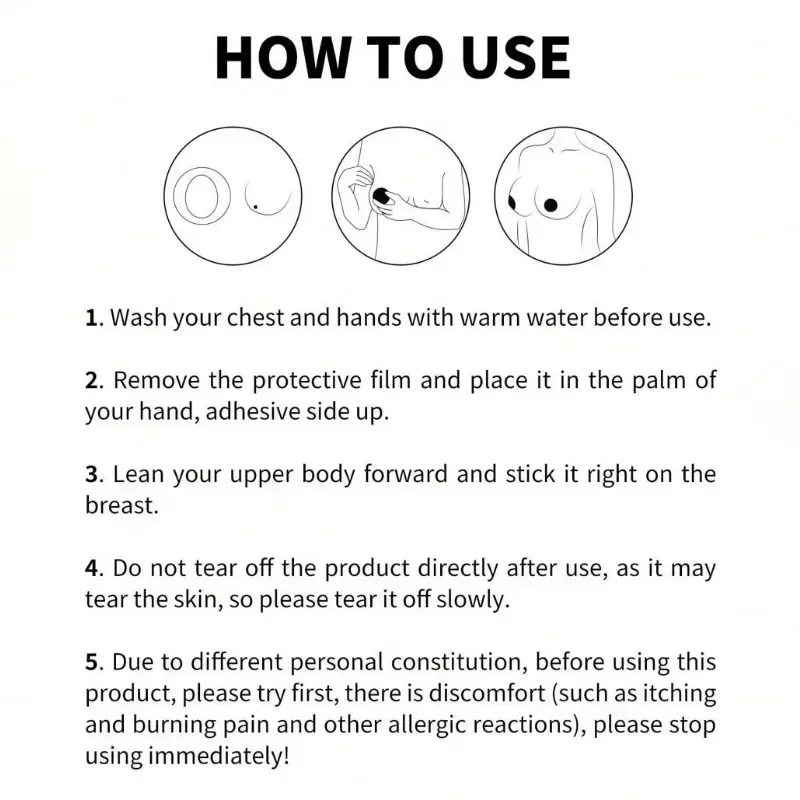 HOW TO USE

1. Wash your chest and hands with warm water before use.

2. Remove the protective film and place it in the palm of your hand, adhesive side up.

3. Lean your upper body forward and stick it right on the breast.

4. Do not tear off the product directly after use, as it may tear the skin, so please tear it off slowly.

5. Due to different personal constitution, before using this product, please try first, there is discomfort (such as itching and burning pain and other allergic reactions), please stop using immediately!